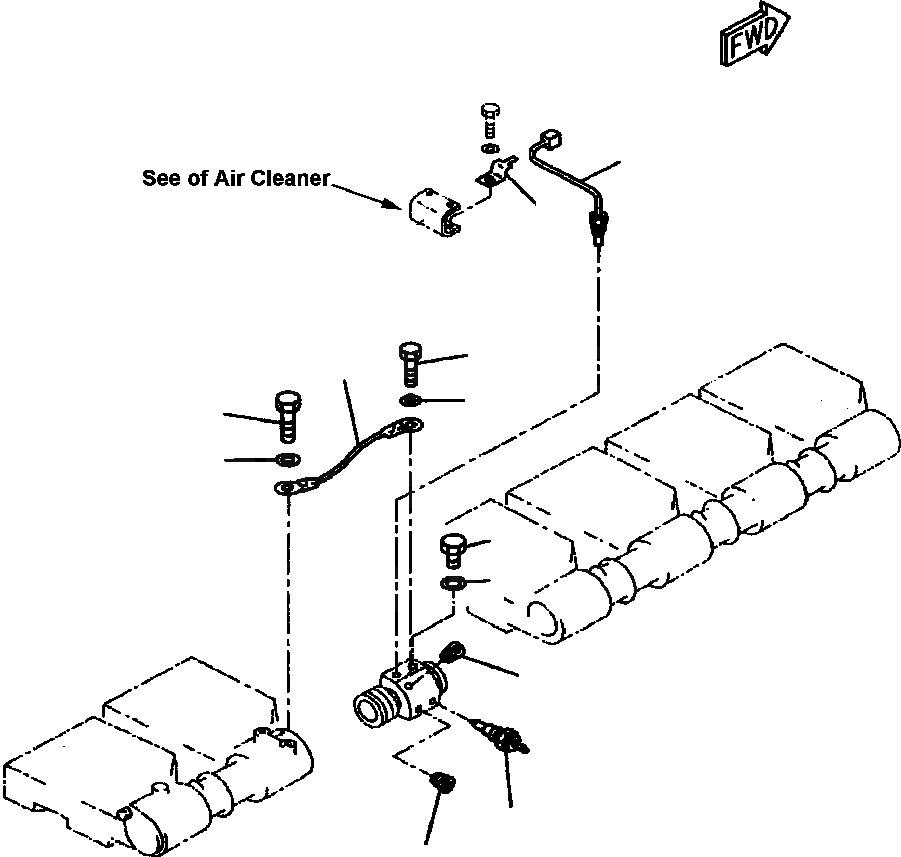 FWD

See of Air Cleaner