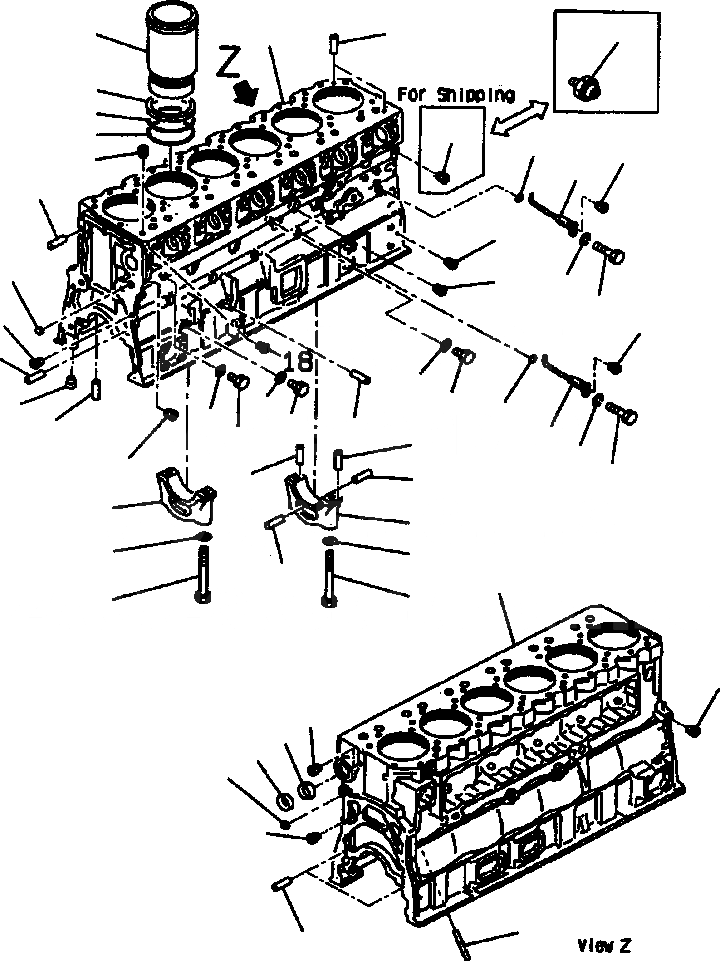 Z

For Shipping

18

View Z