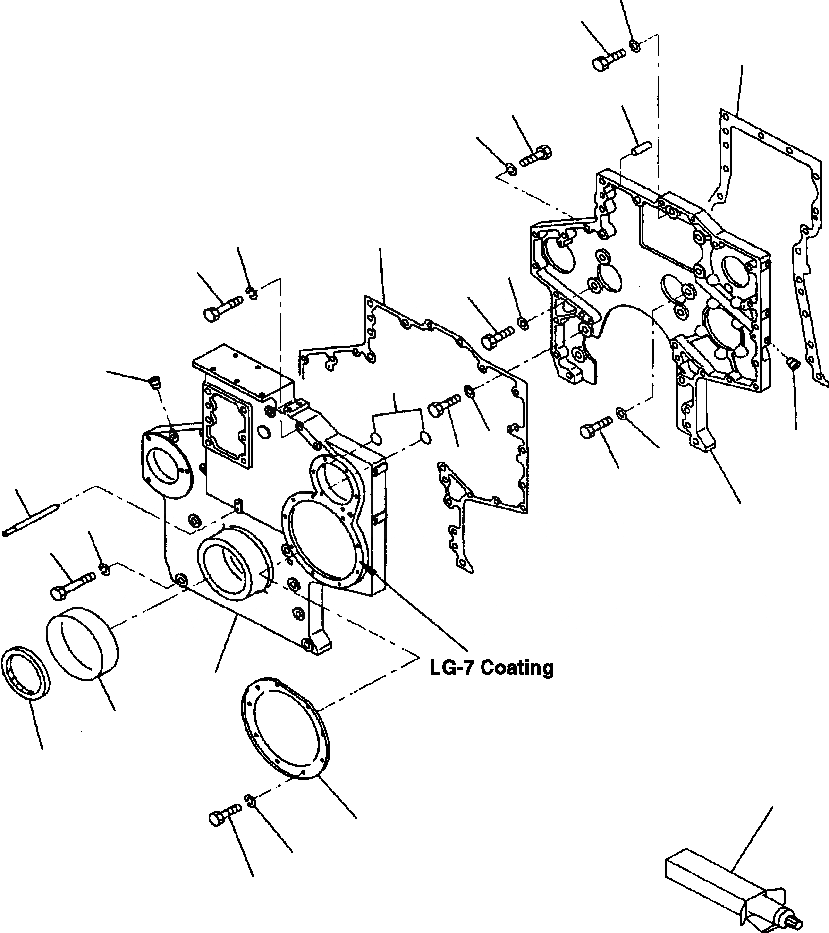 LG-7 Coating