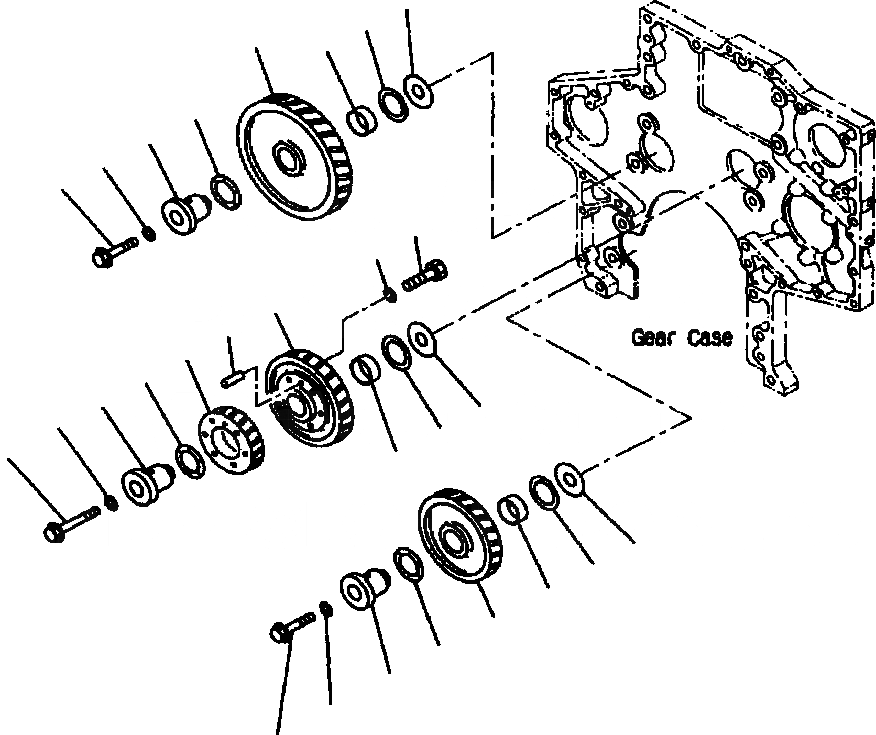 Gear Case