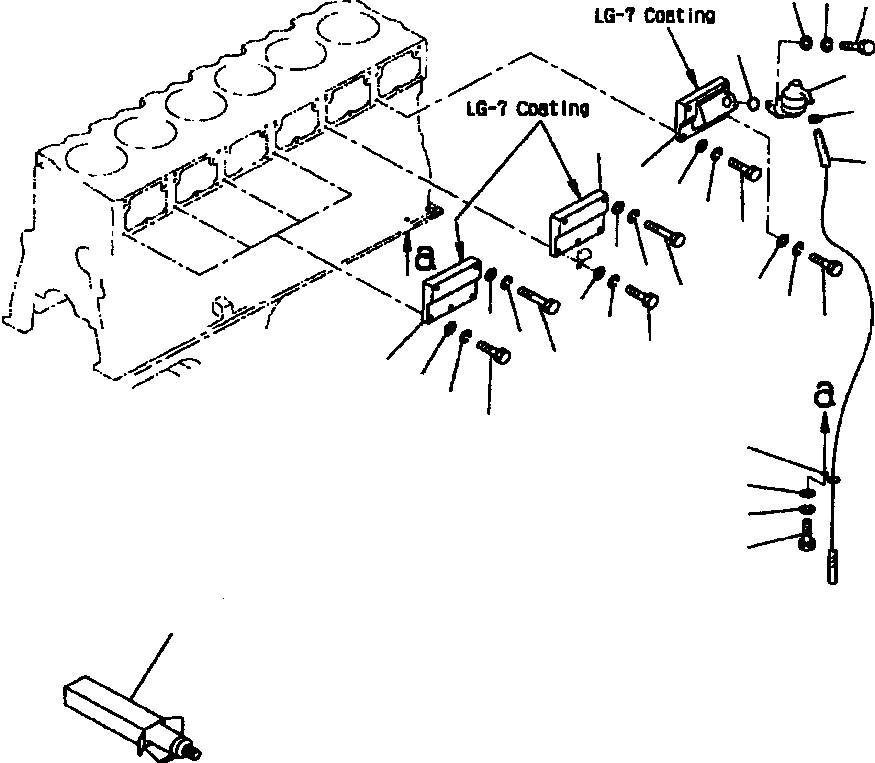 LG-7 Coating

LG-7 Coating

a

a