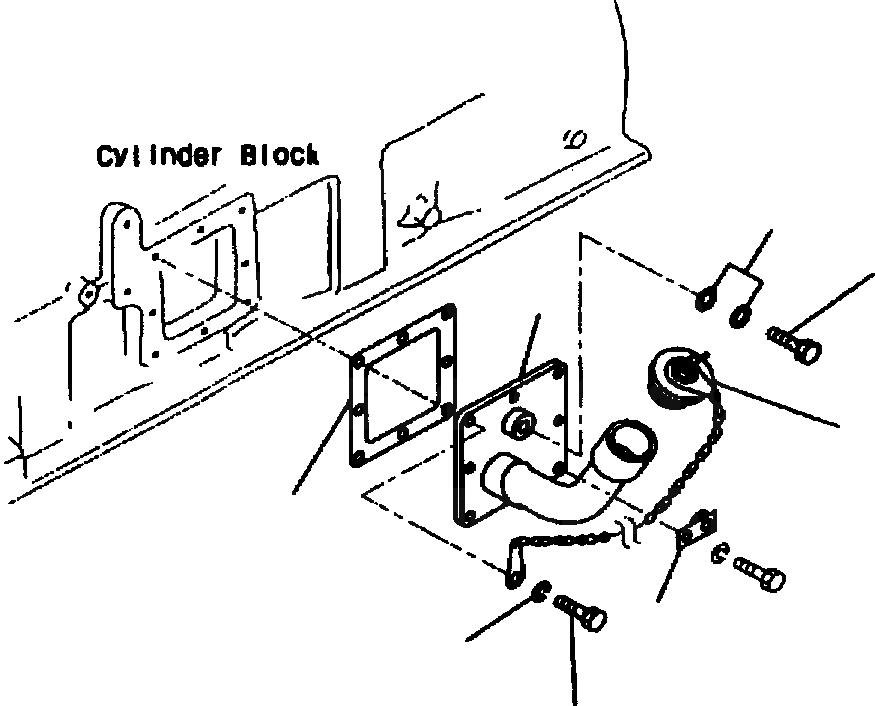 Cylinder Block