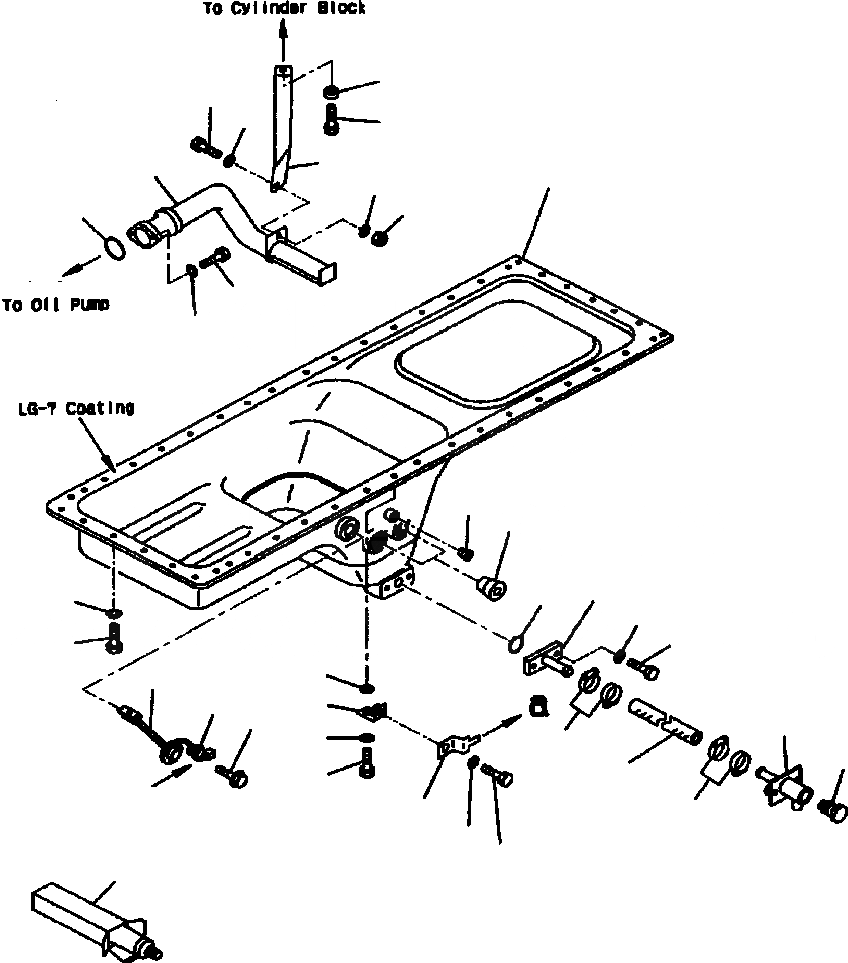 To Cylinder Block

To Oil Pump

LG-7 Coating