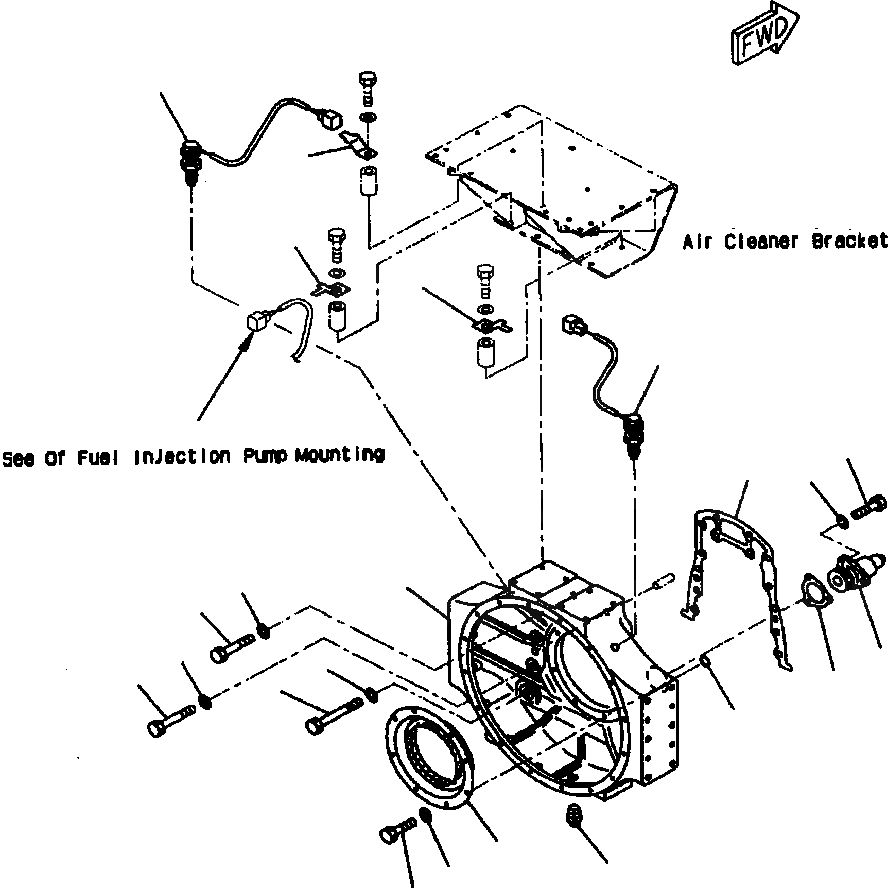 FWD

Air Cleaner Bracket

See Of Fuel Injection Pump Mounting