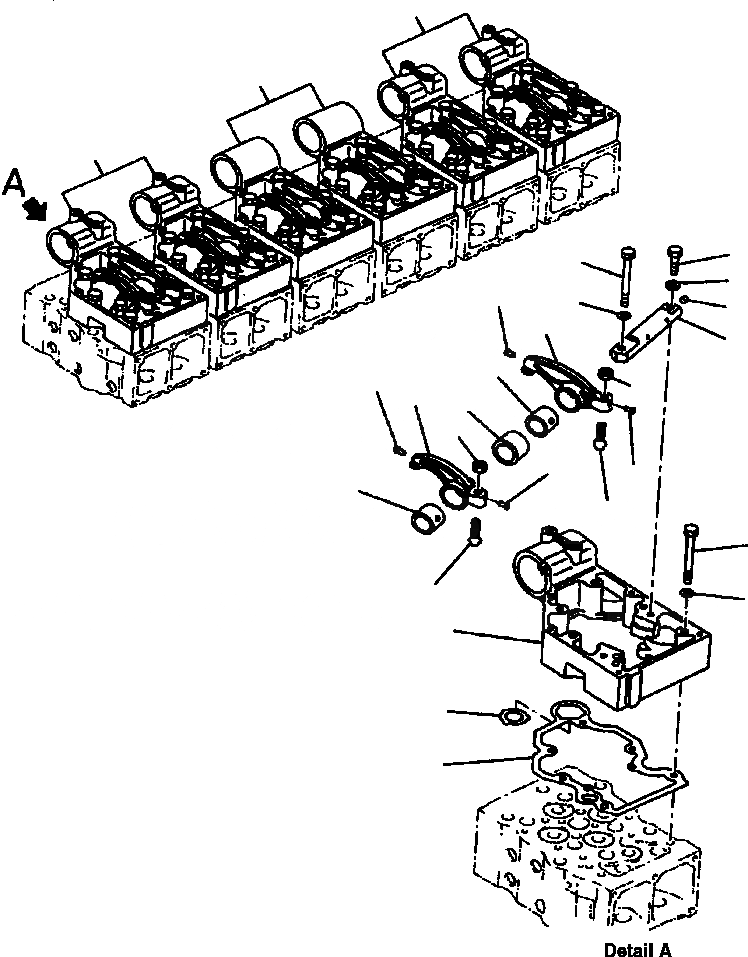 A

Detail A