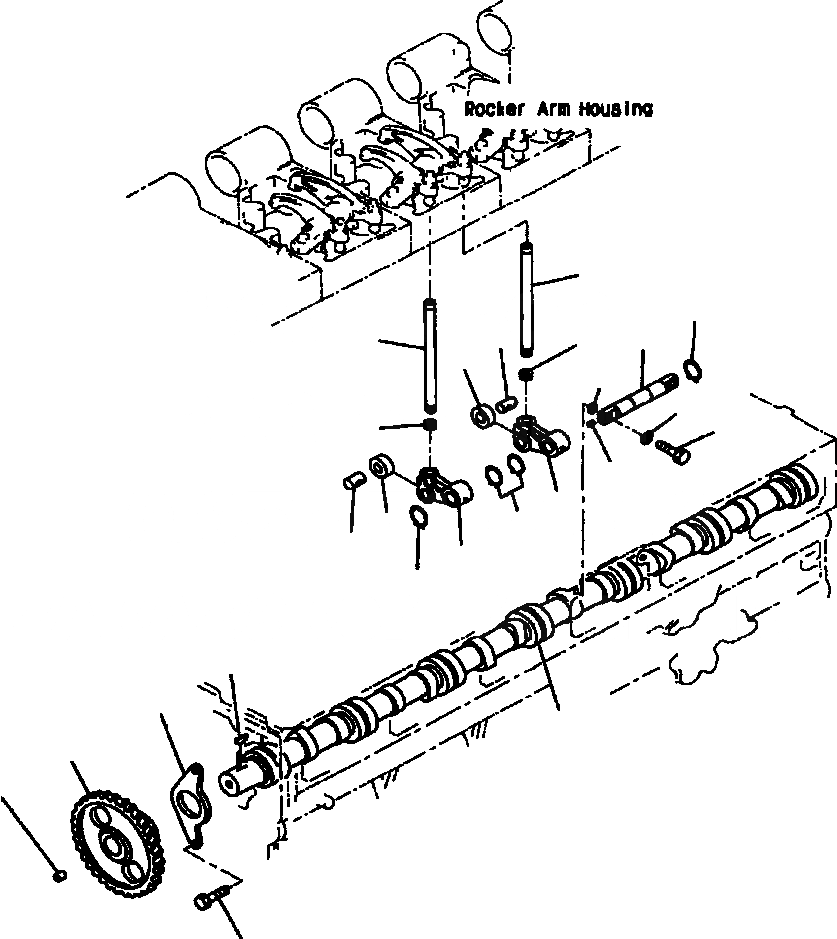 Rocker Arm Housing