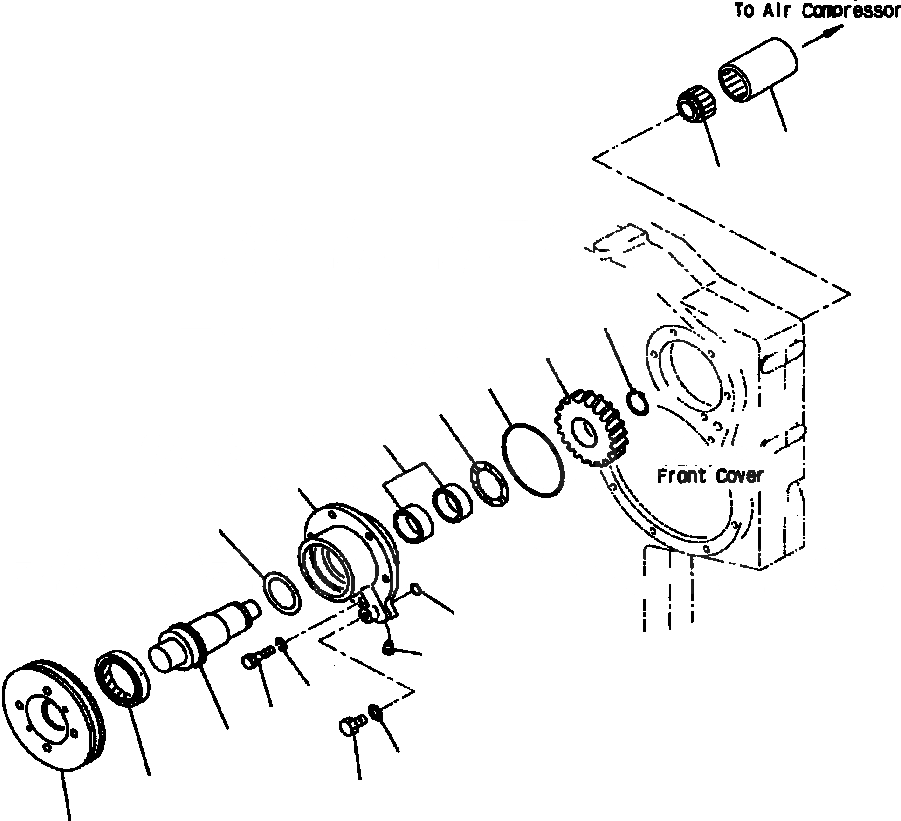 To Air Compressor

Front Cover