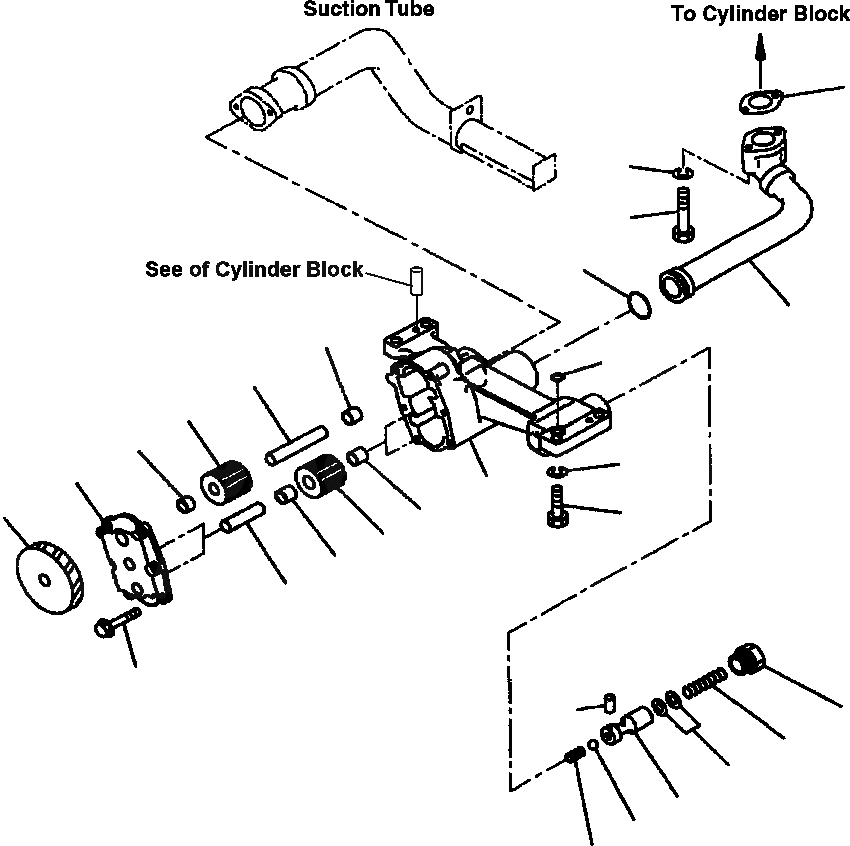 Suction Tube

To Cylinder Block

See of Cylinder Block