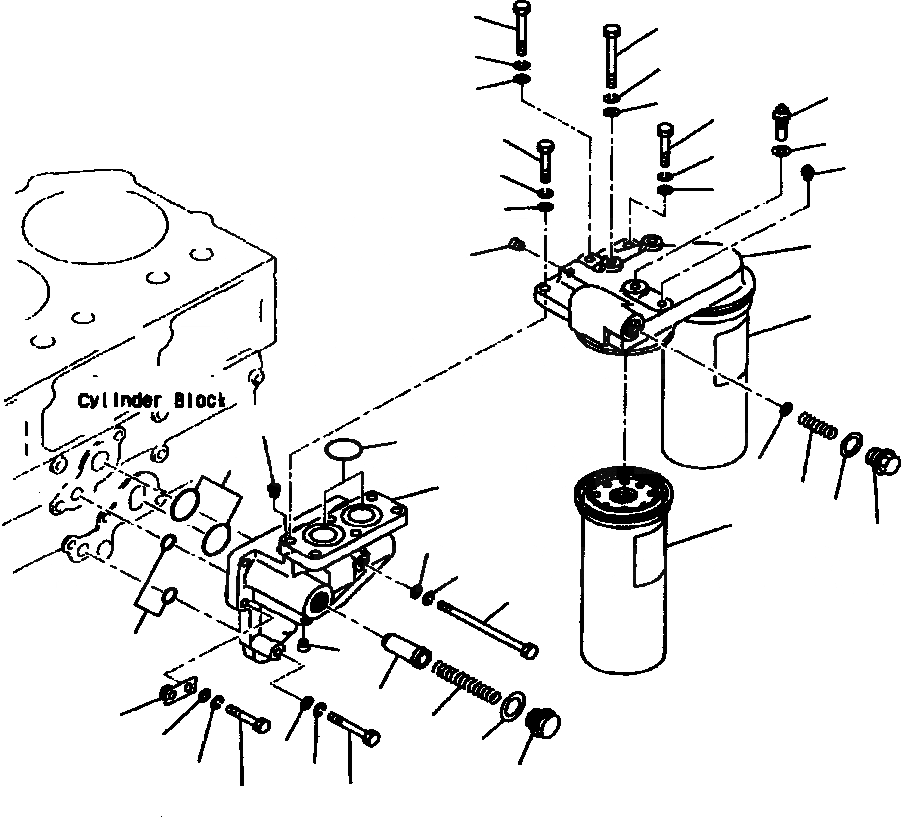 Cylinder Block