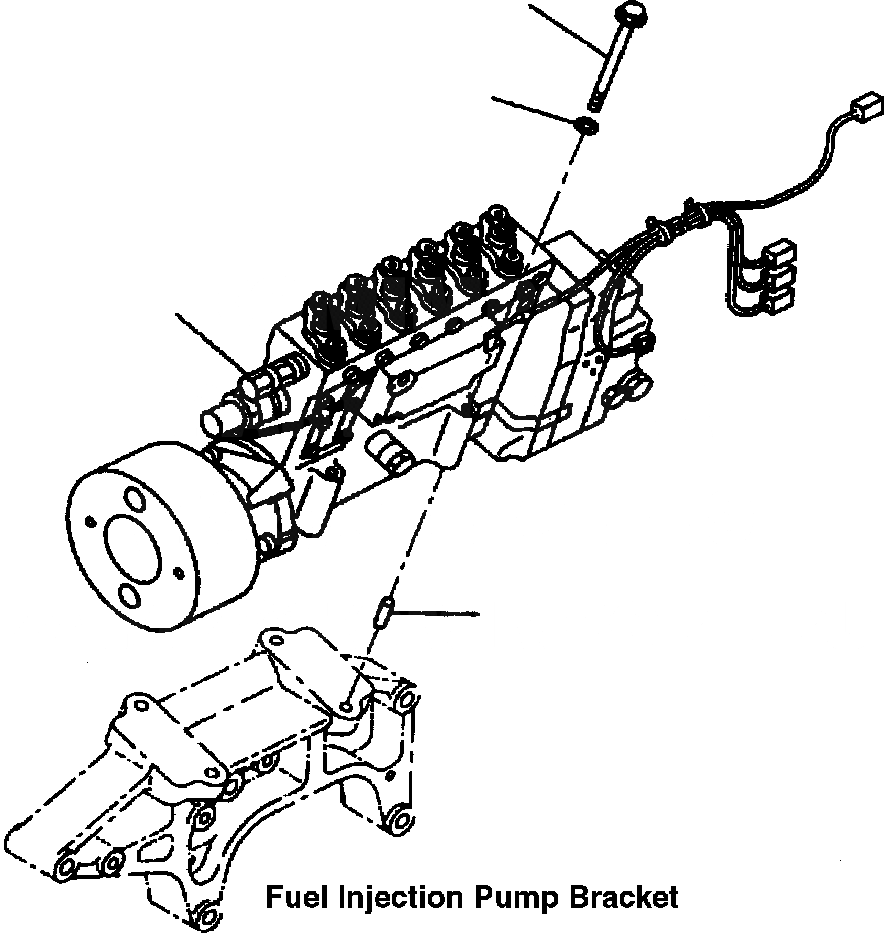 Fuel Injection Pump Bracket