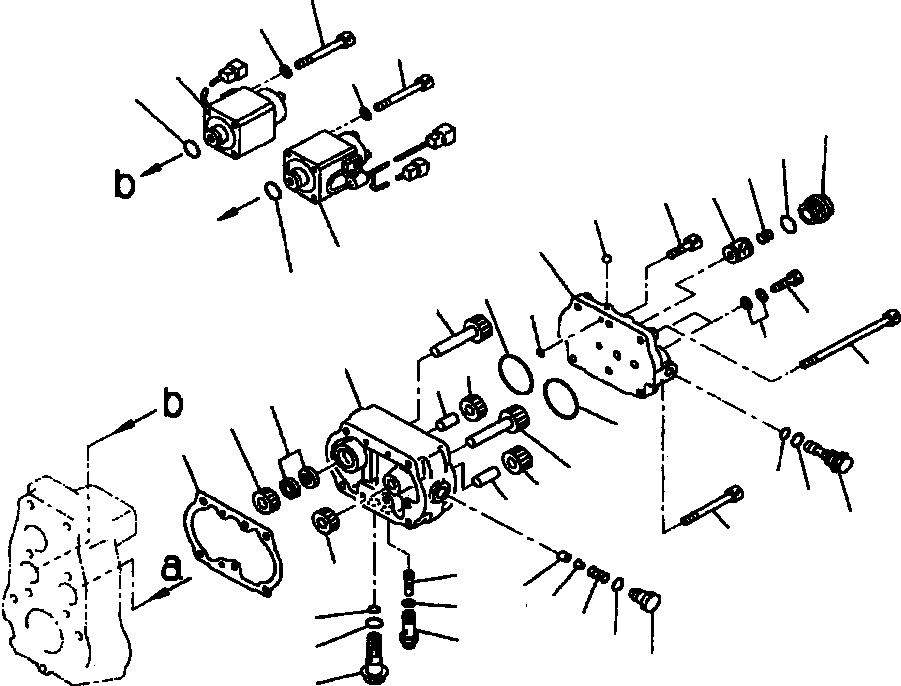 b
b
a