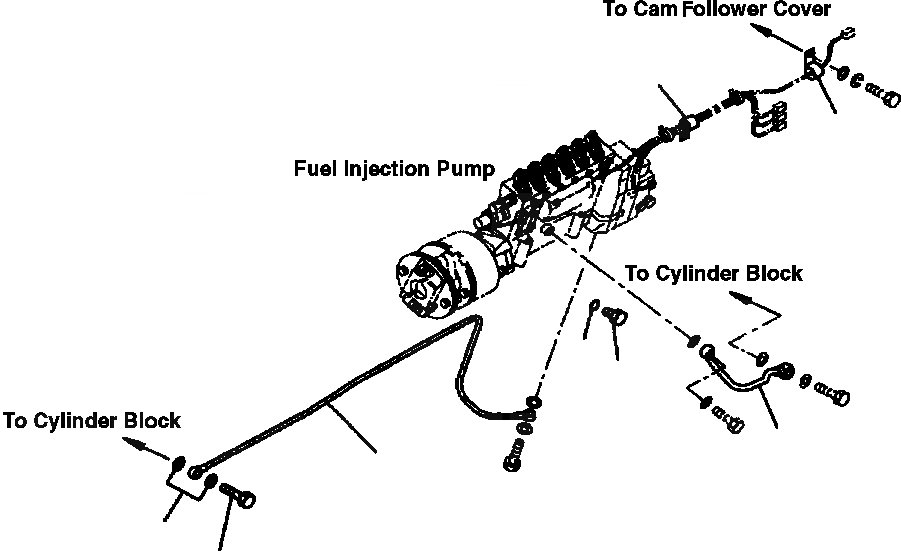 To Cam Follower Cover

Fuel Injection Pump

To Cylinder Block

To Cylinder Block