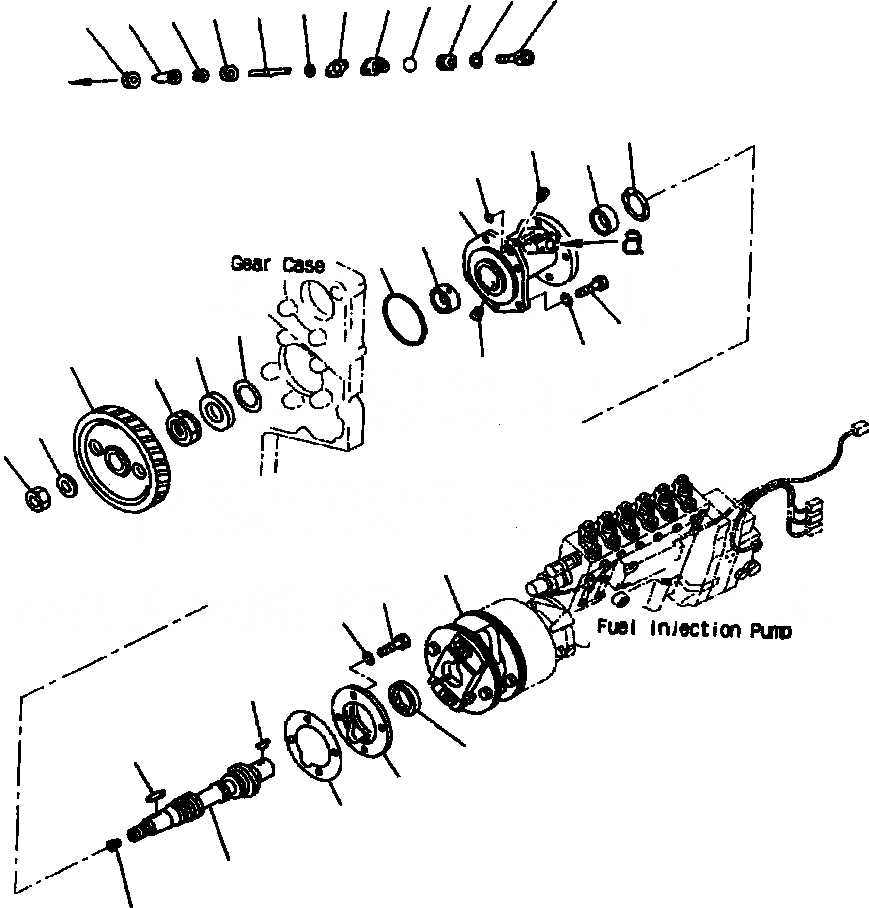 a

Gear Case

Fuel Injection Pump