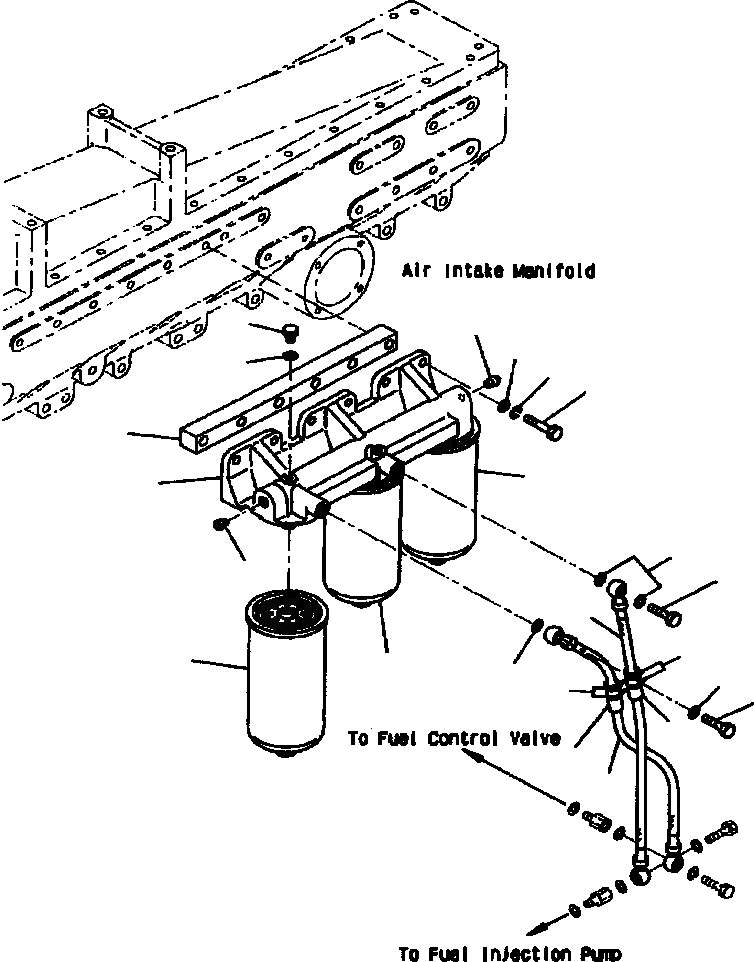 Air Intake Manifold

To Fuel Control Valve

To Fuel Injection Pump