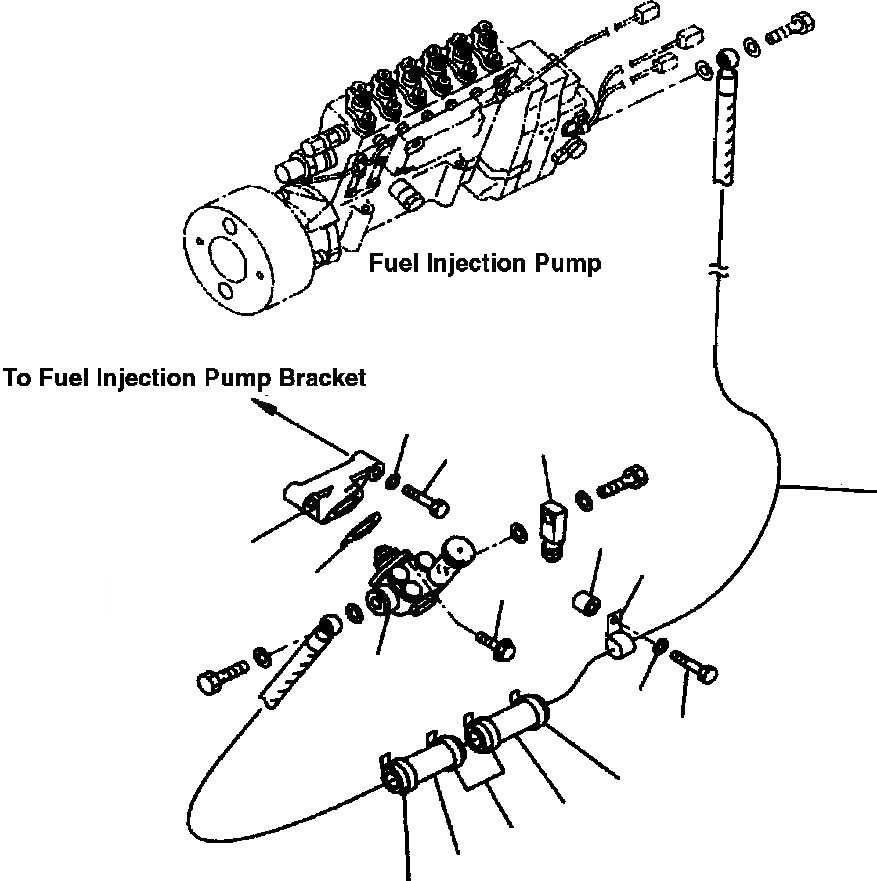 Fuel Injection Pump

To Fuel Injection Pump Bracket