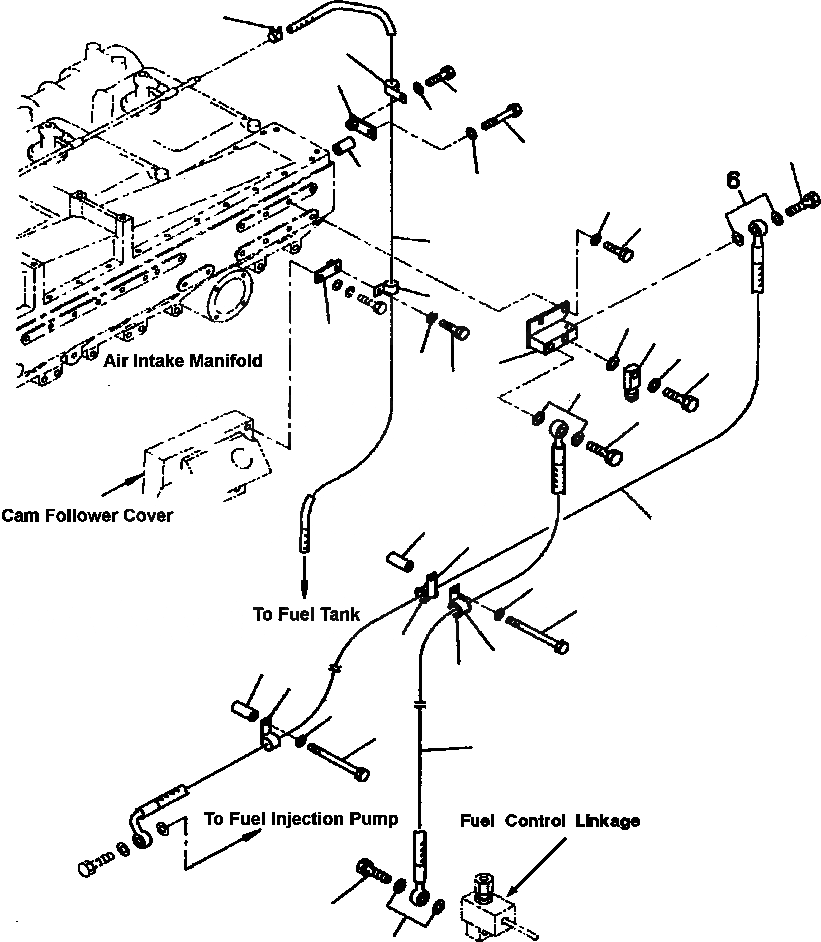 6

Air Intake Manifold

Cam Follower Cover

To Fuel Tank

To Fuel Injection Pump

Fuel Control Linkage