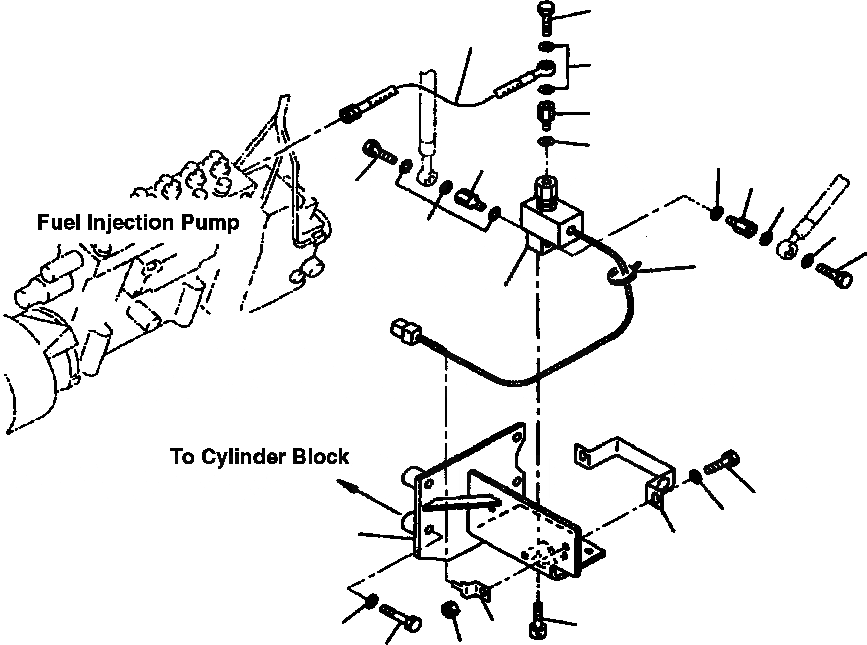 Fuel Injection Pump

To Cylinder Block