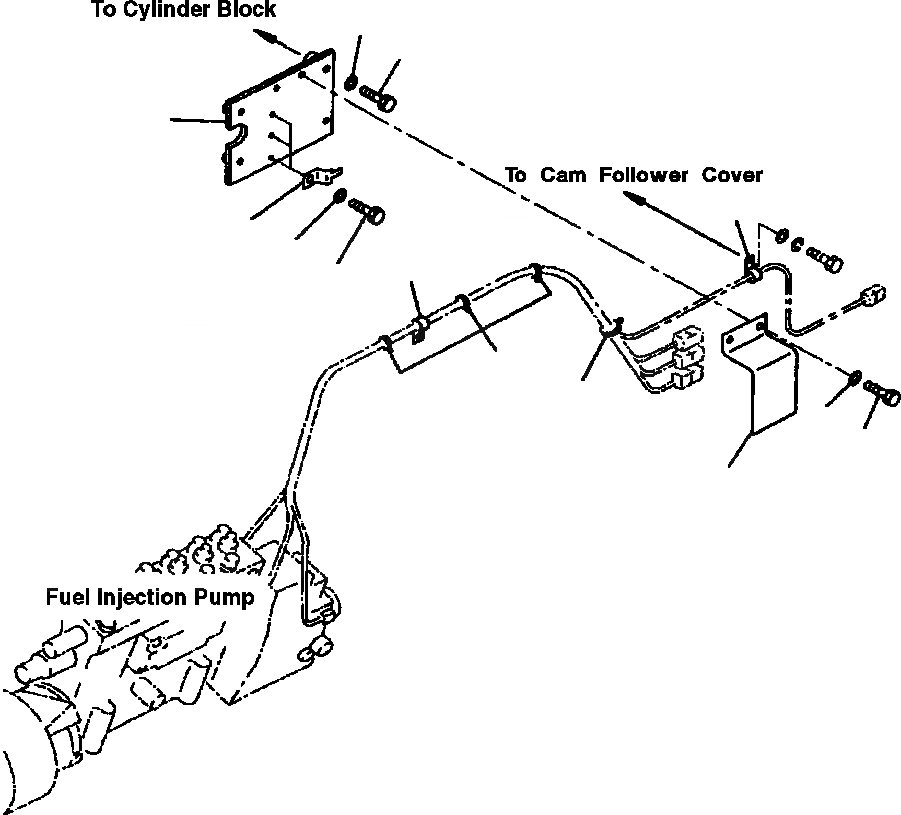 To Cylinder Block

To Cam Follower Cover

Fuel Injection Pump