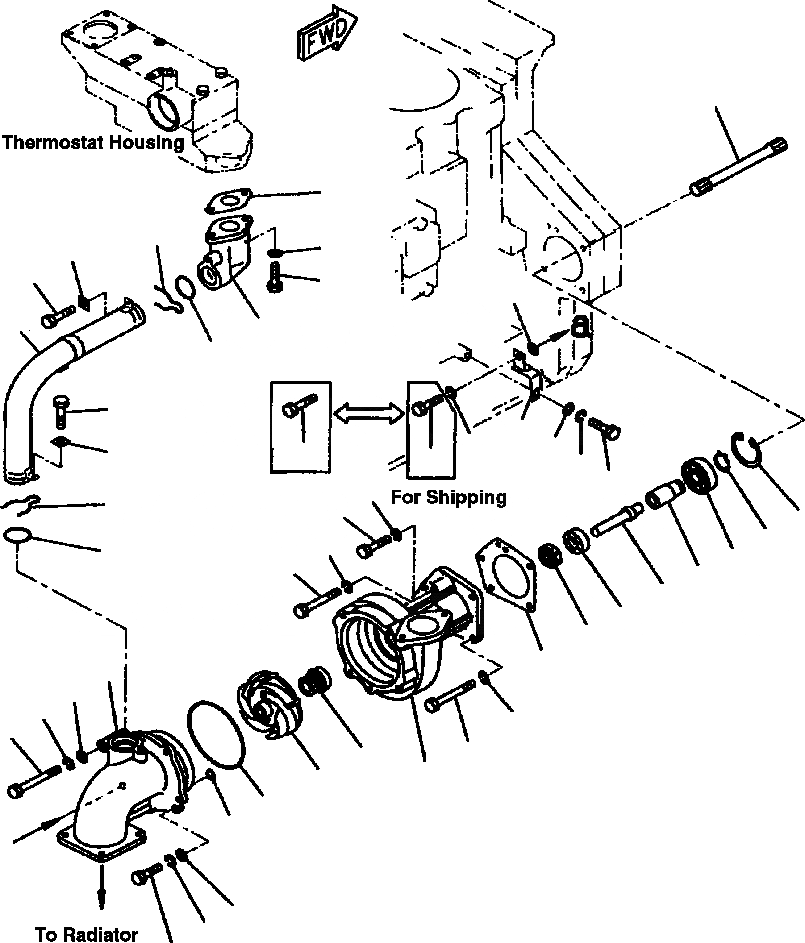 FWD

Thermostat Housing

For Shipping

To Radiator