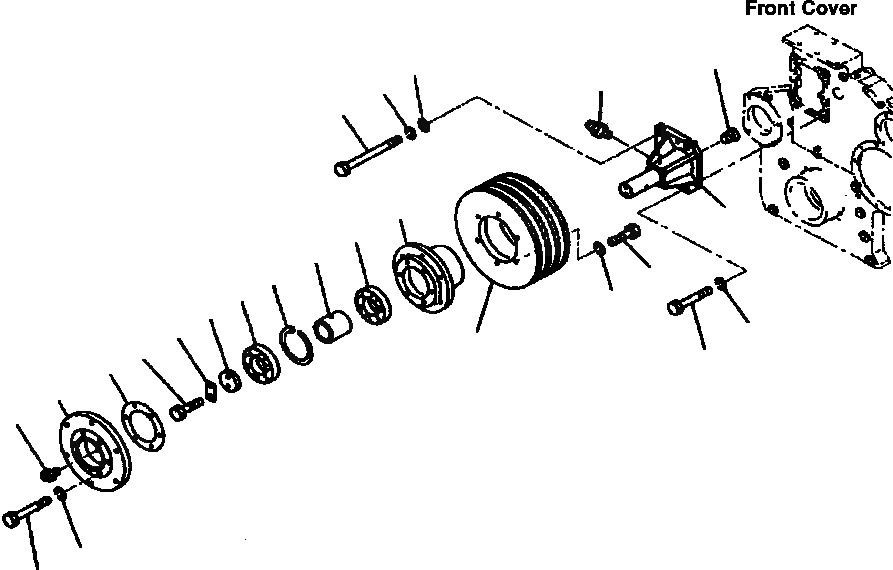 Front Cover