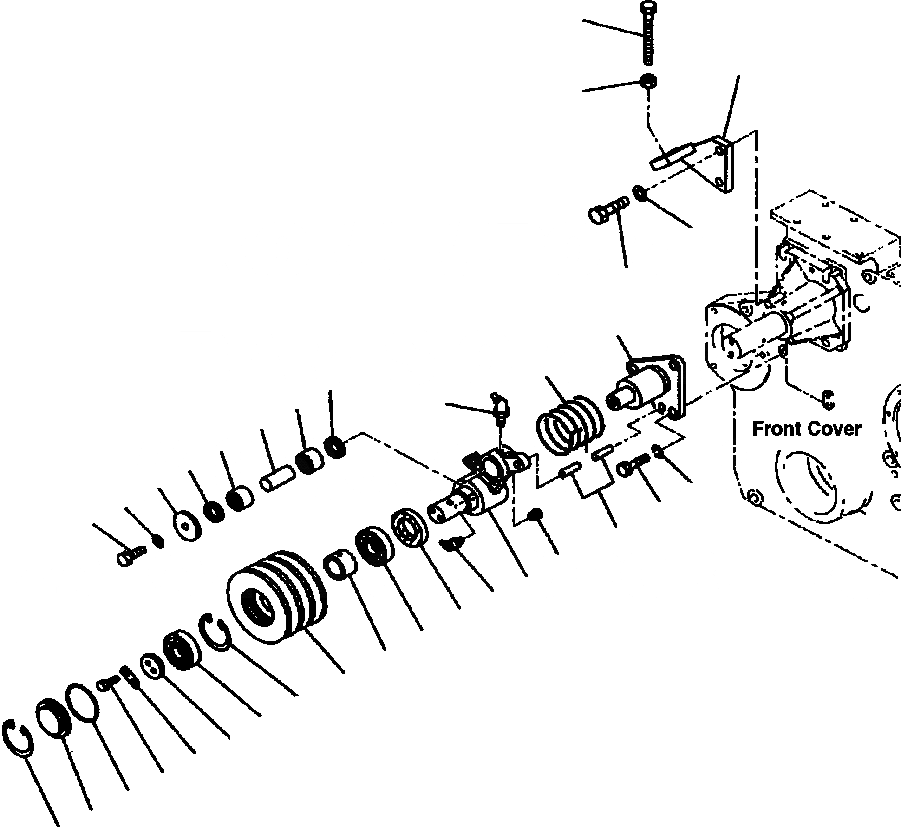 Front Cover