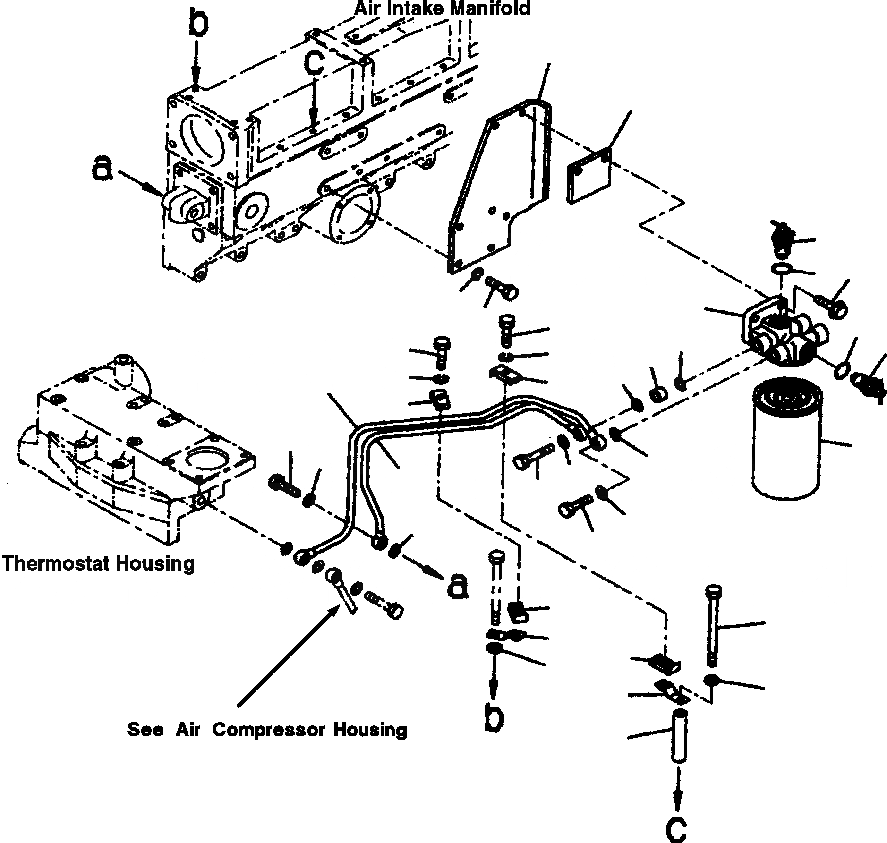 Air Intake Manifold

b

c

a

Thermostat Housing

a

See Air Compressor Housing

b

c