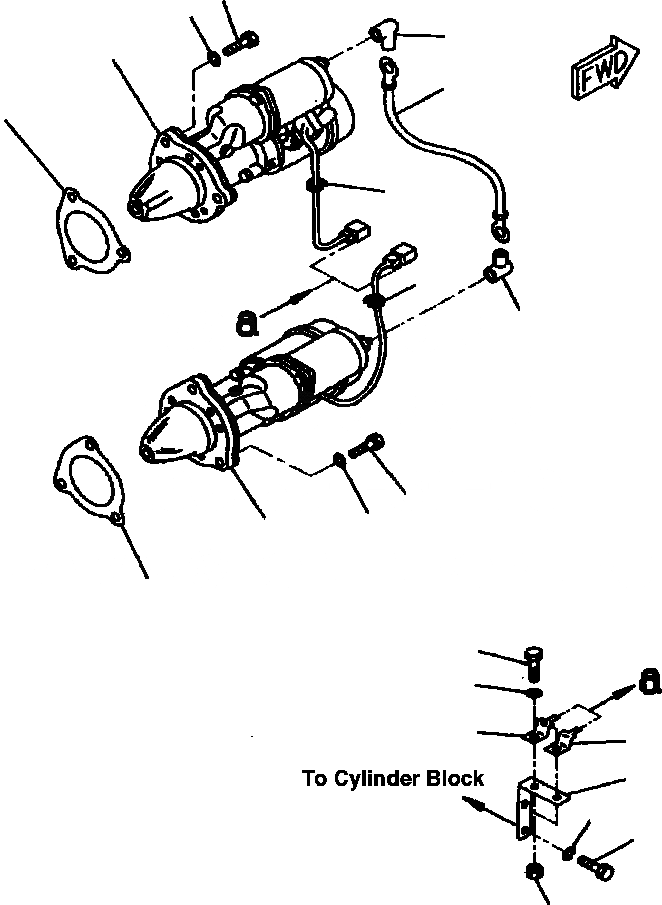 FWD

a

a

To Cylinder Block