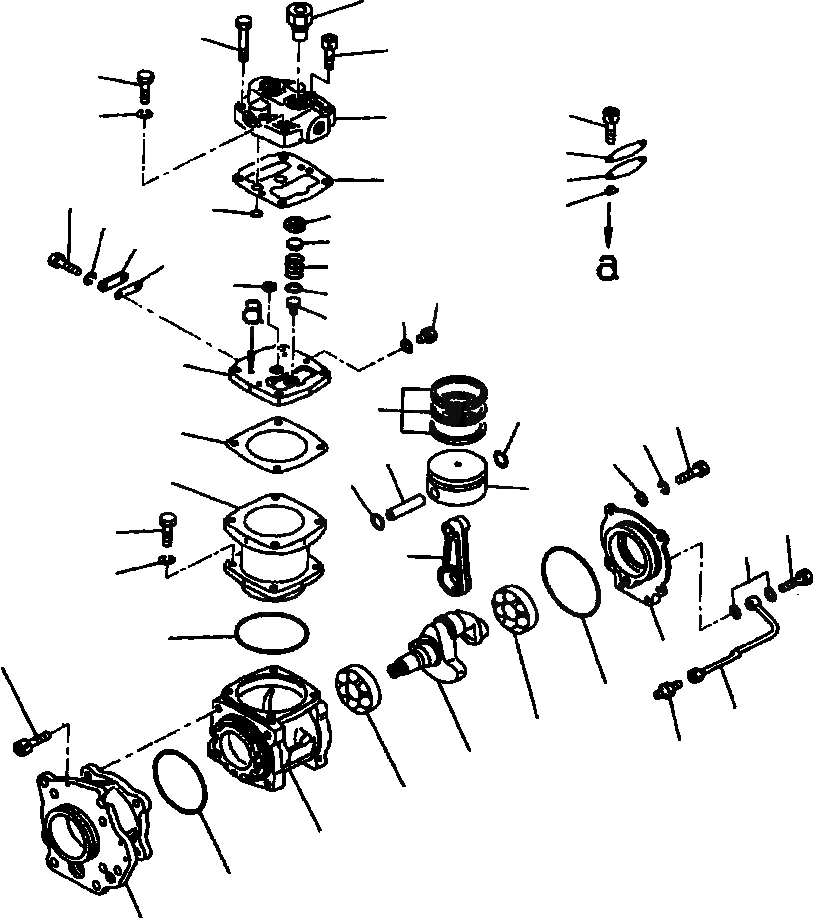 a