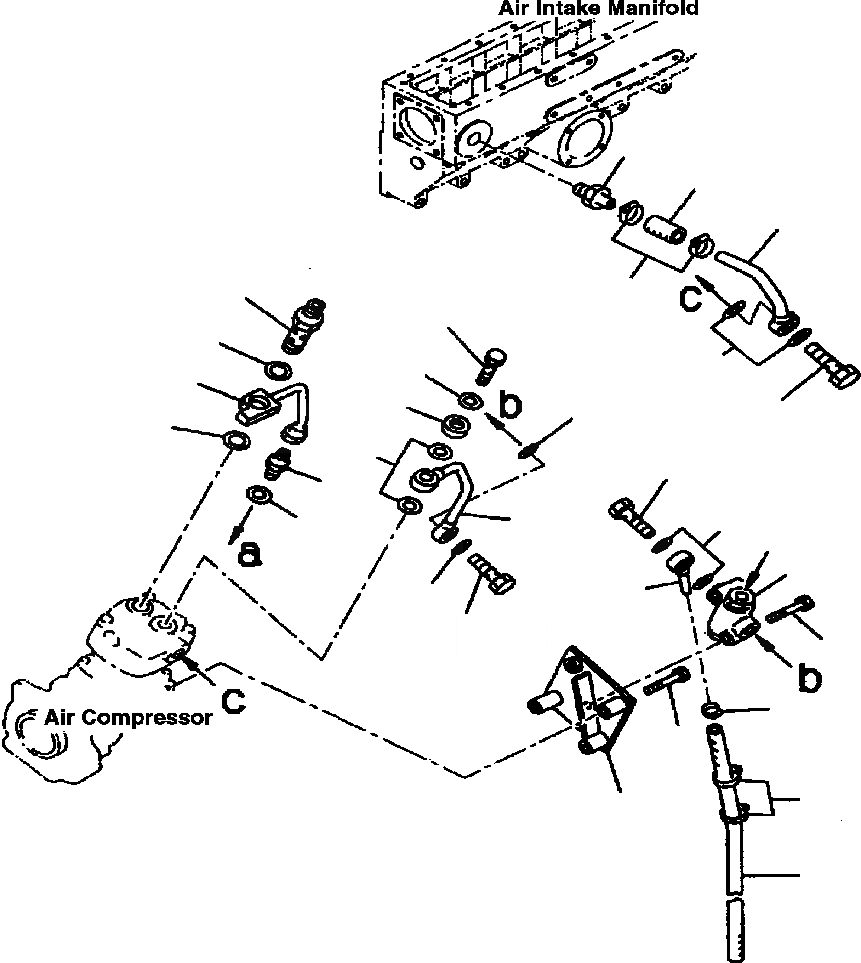 Air Intake Manifold

C

b

a

b

C

Air Compressor