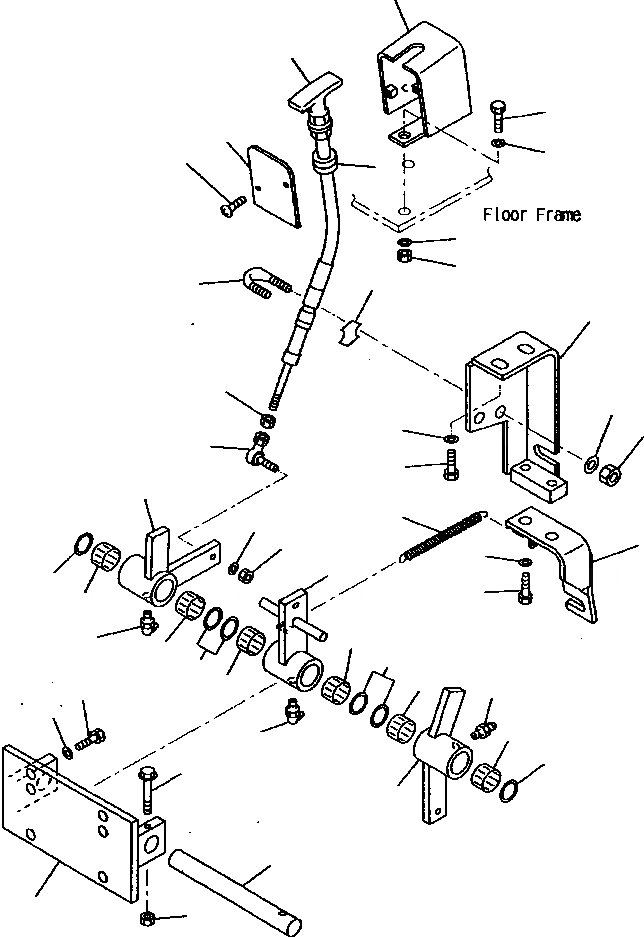 Floor Frame