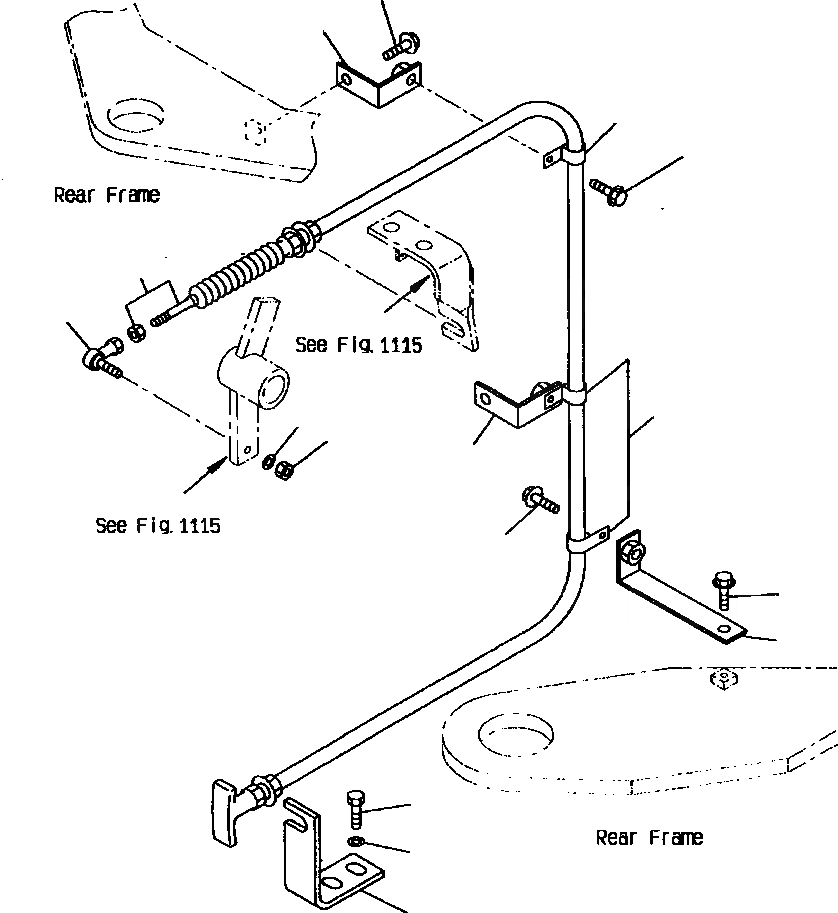 Rear Frame

See Fig. 1115

See Fig. 1115

Rear Frame