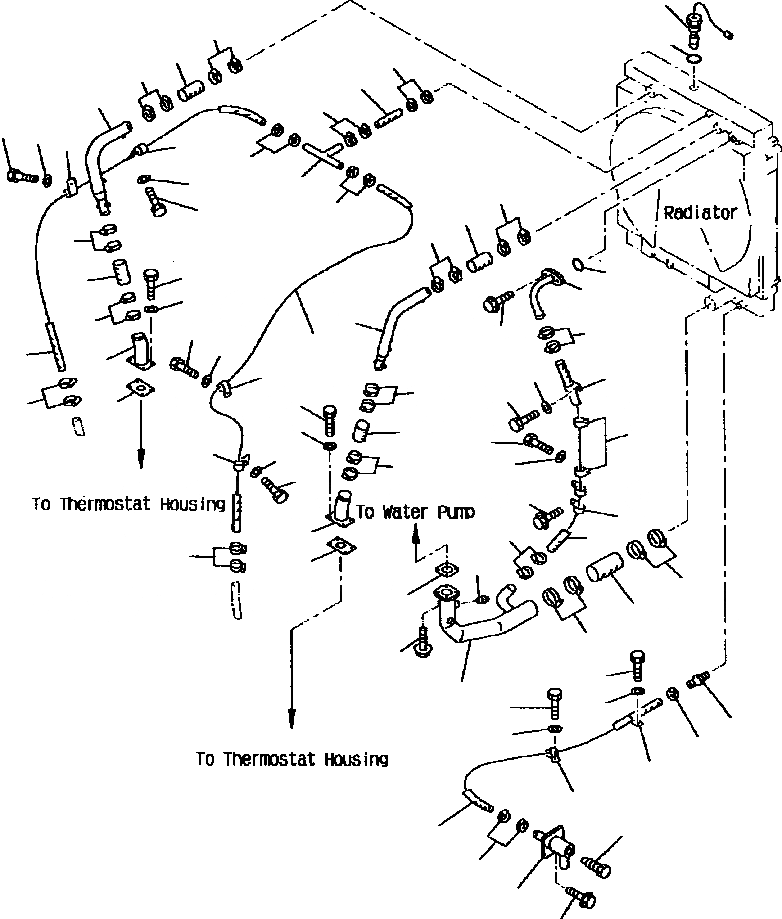 Radiator

To Thermostat Housing

To Water Pump

To Thermostat Housing