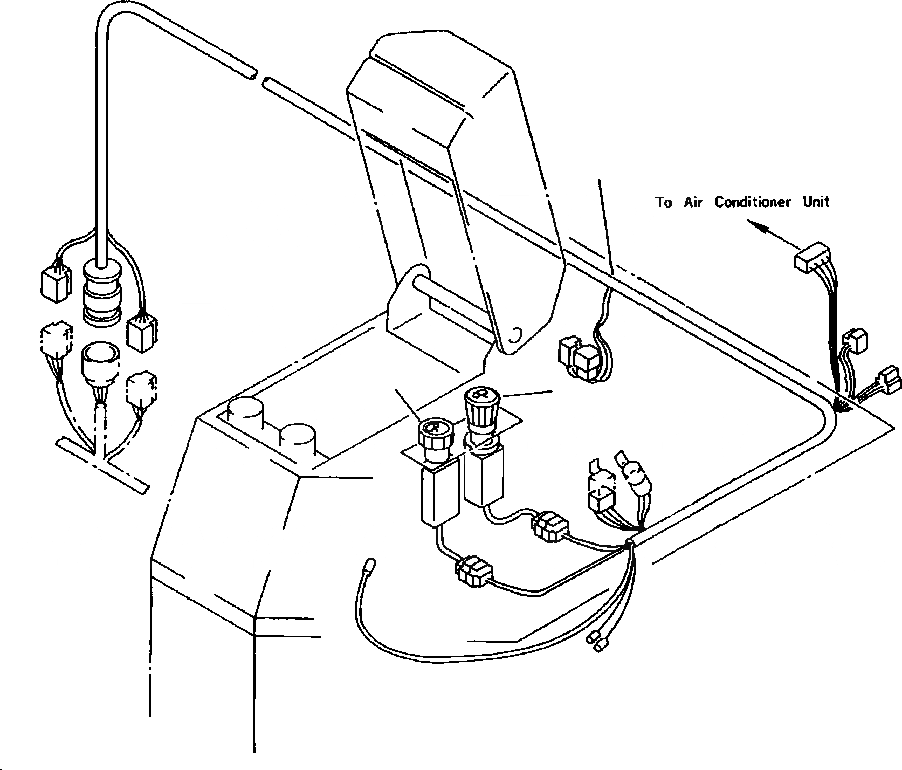 To Air Conditioner Unit