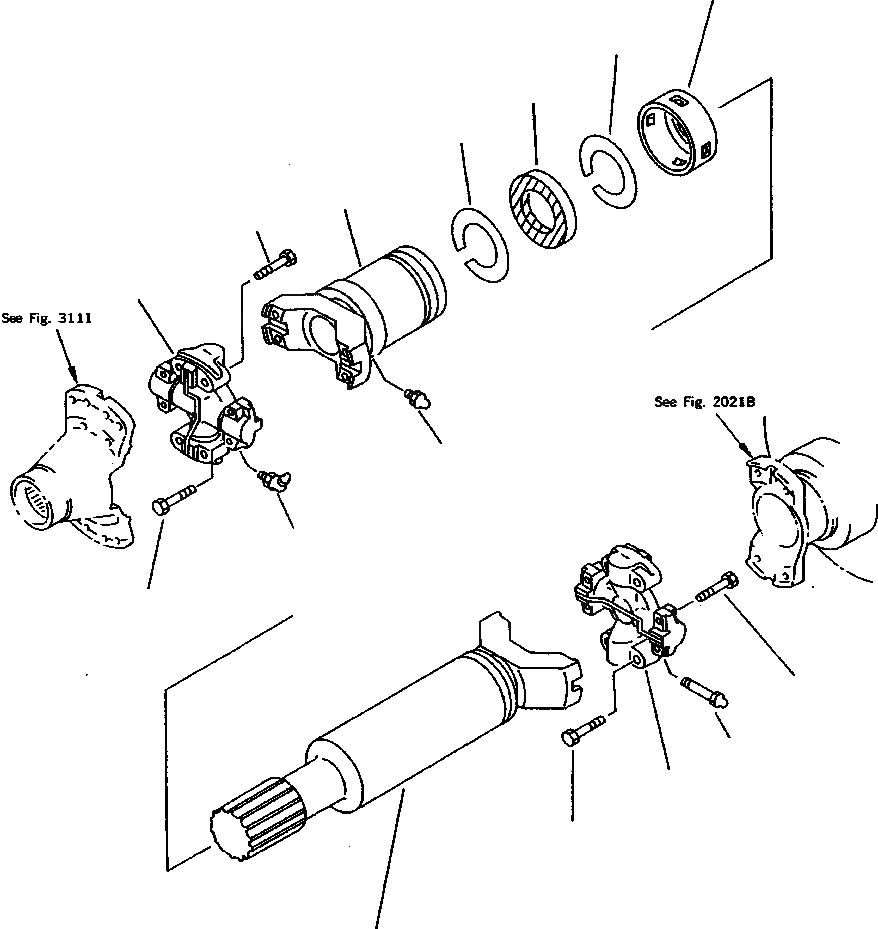 See Fig. 3111

See Fig. 2021B