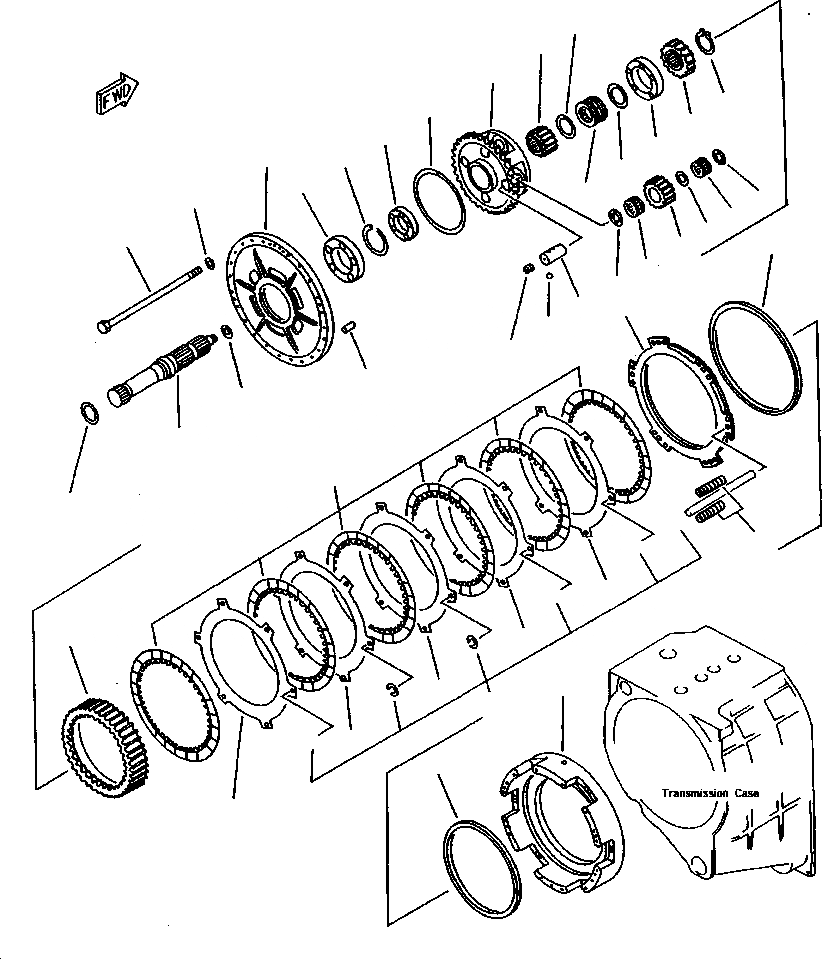 FWD

Transmission Case