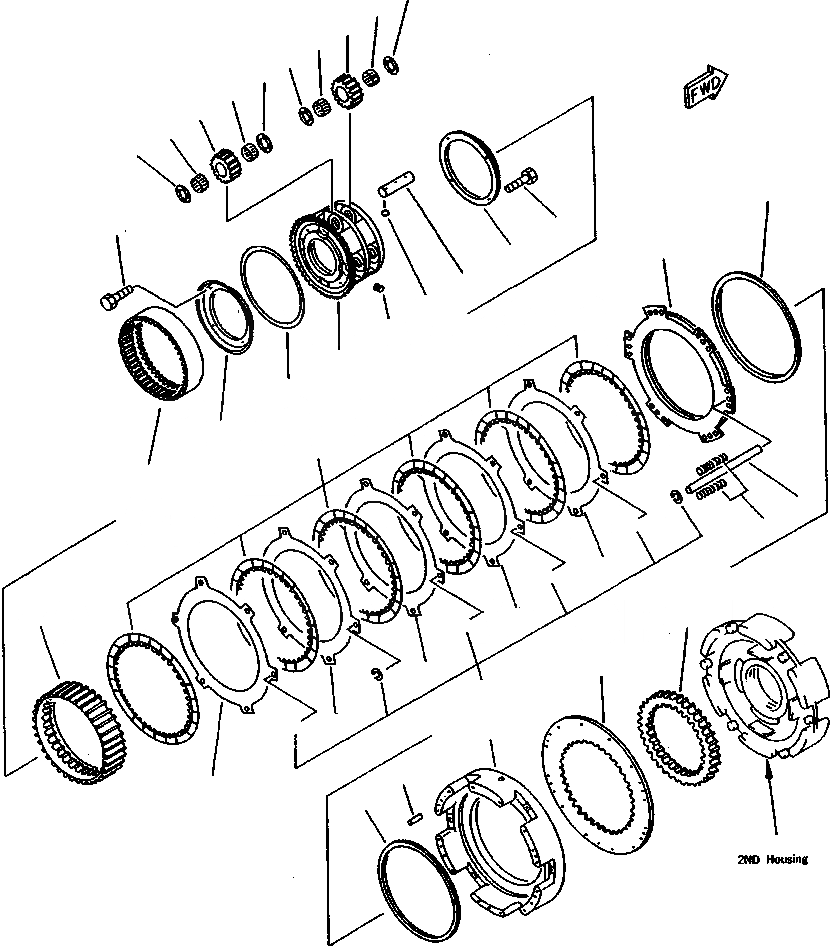 FWD

2ND Housing