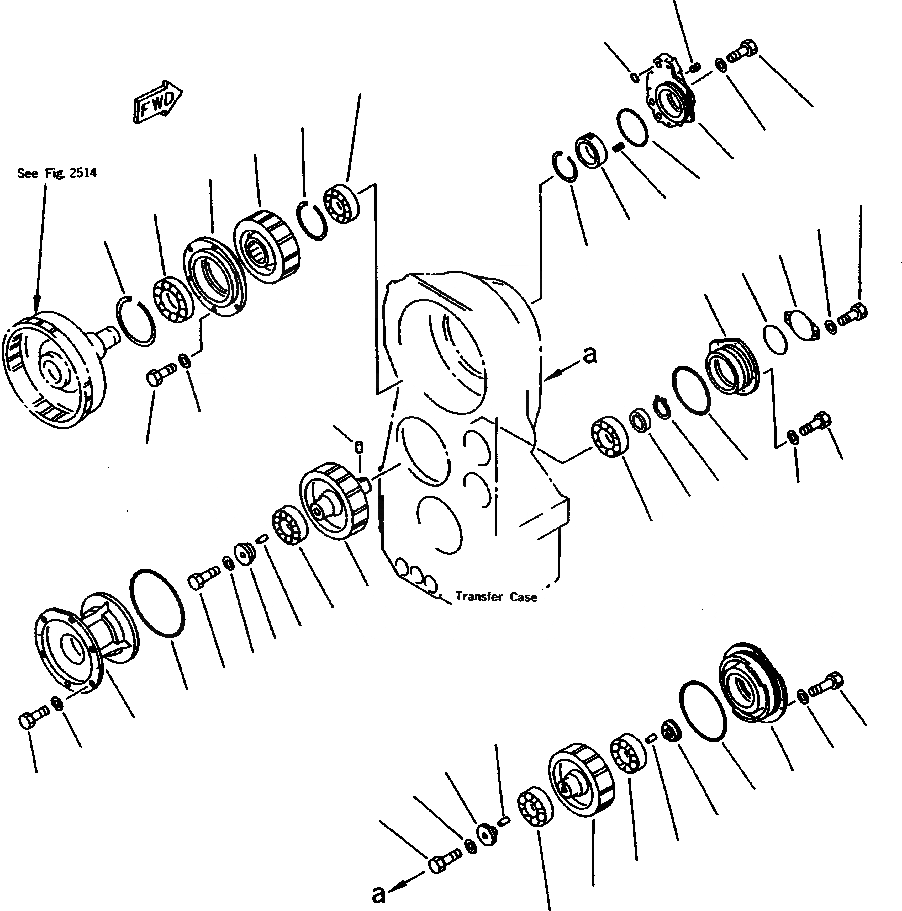 FWD

See Fig. 2514

a

Transfer Case

a