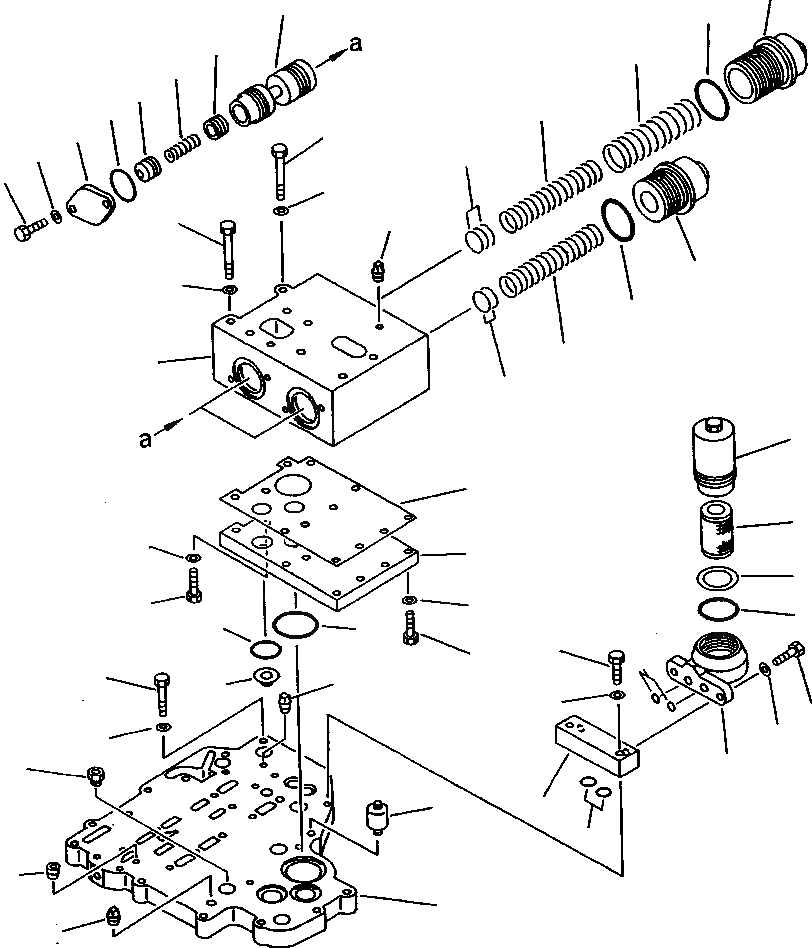 a

a