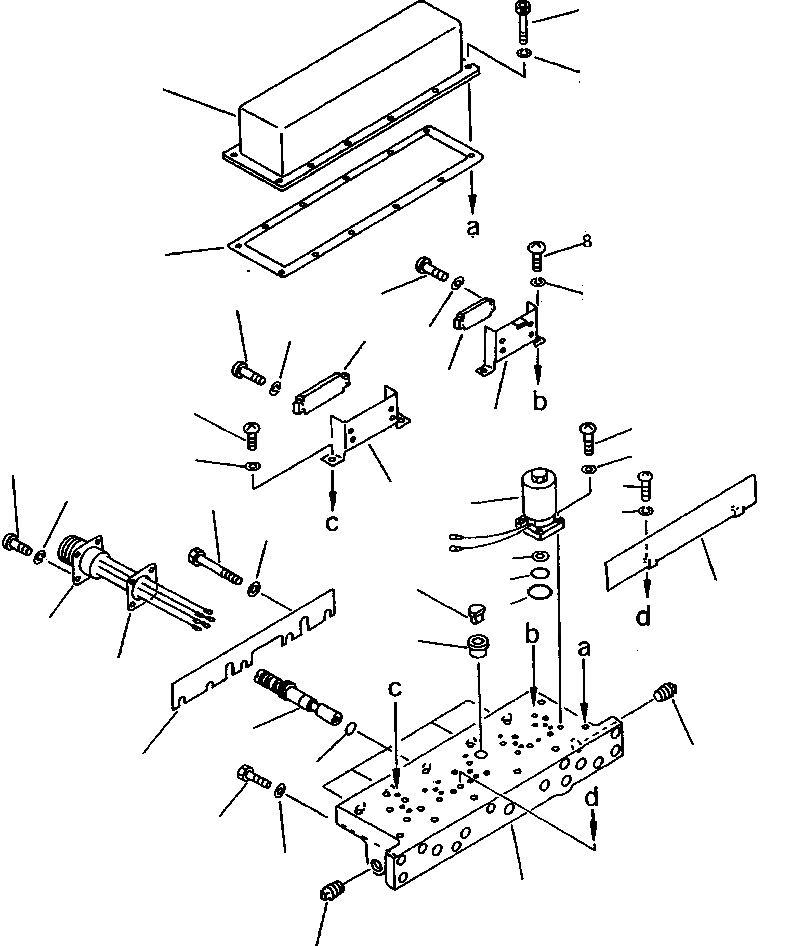 a
8
b
c
d
b
a
c
d