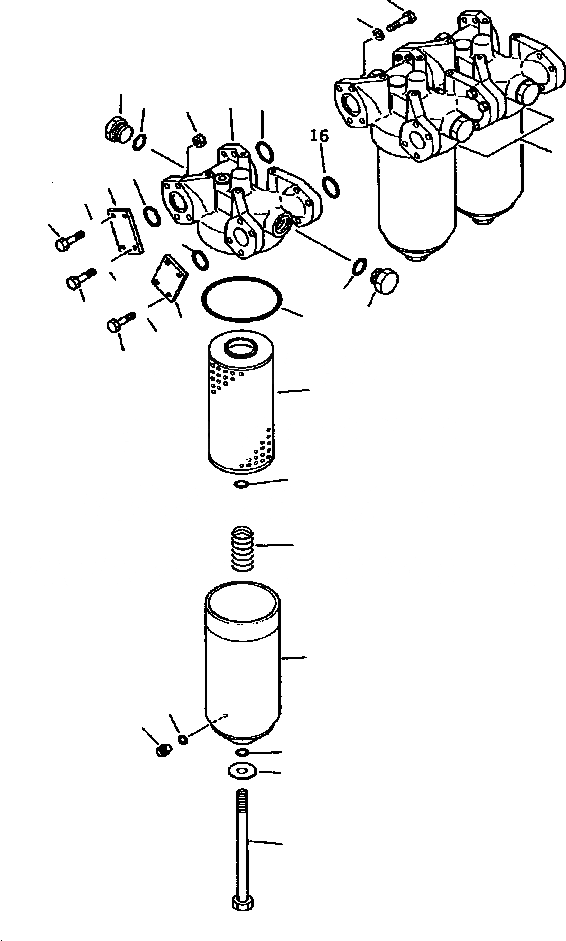 16