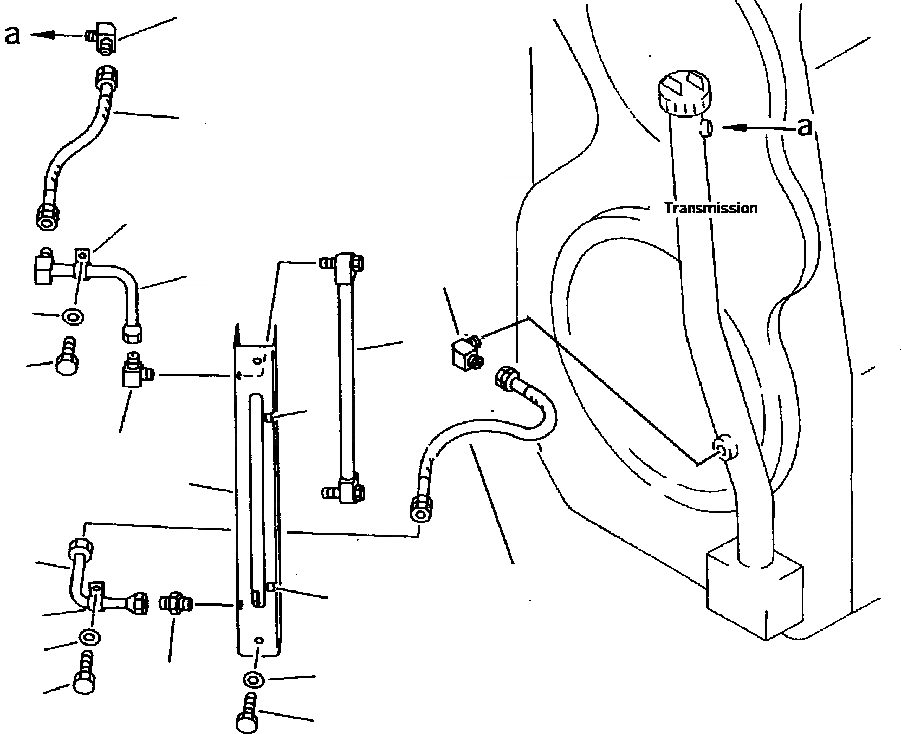 a
a
Transmission