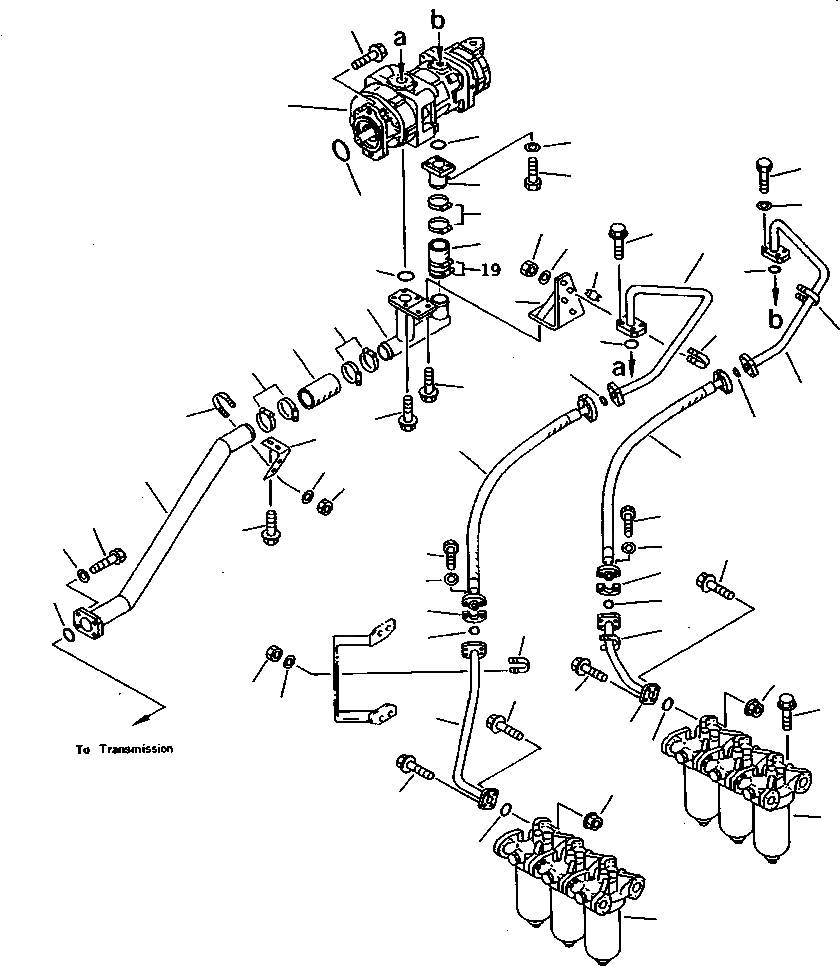 a
b
19
b
a
To Transmission