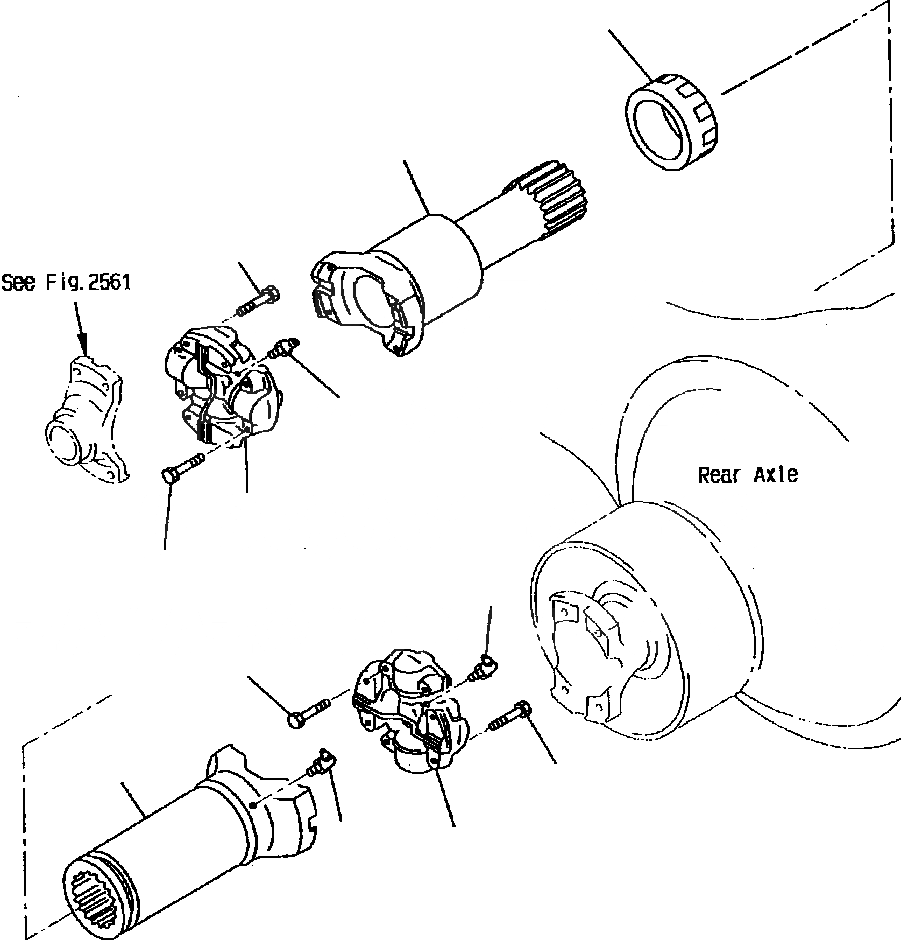 See Fig.2561

Rear Axle