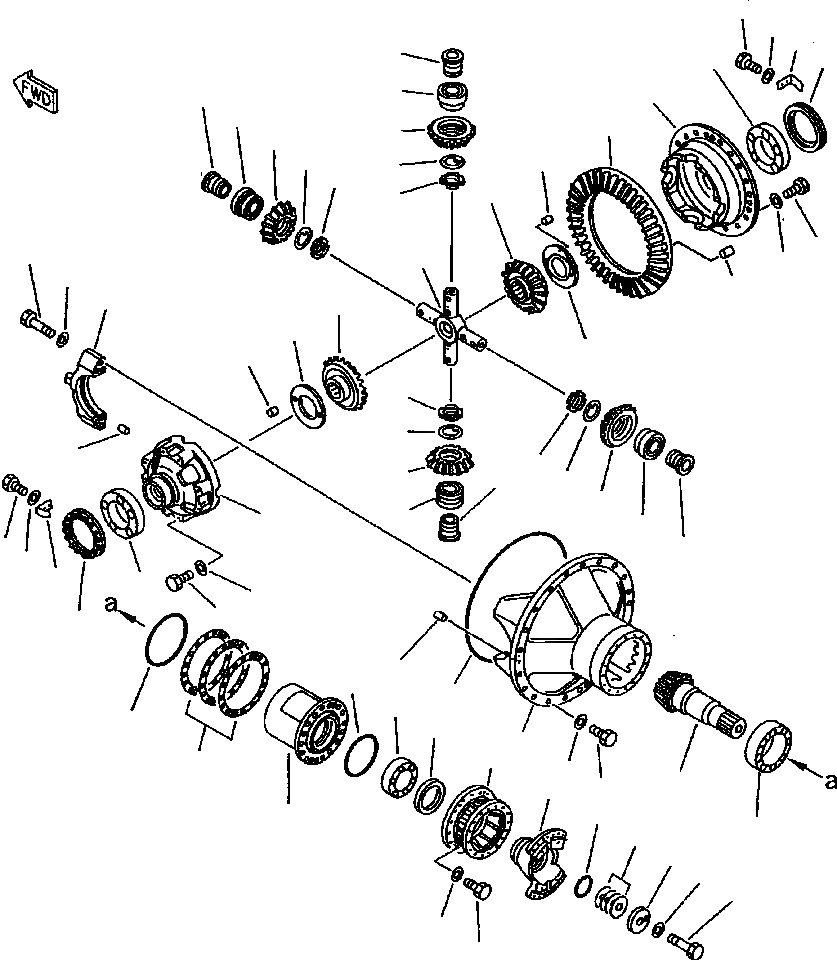 FWD
a
a