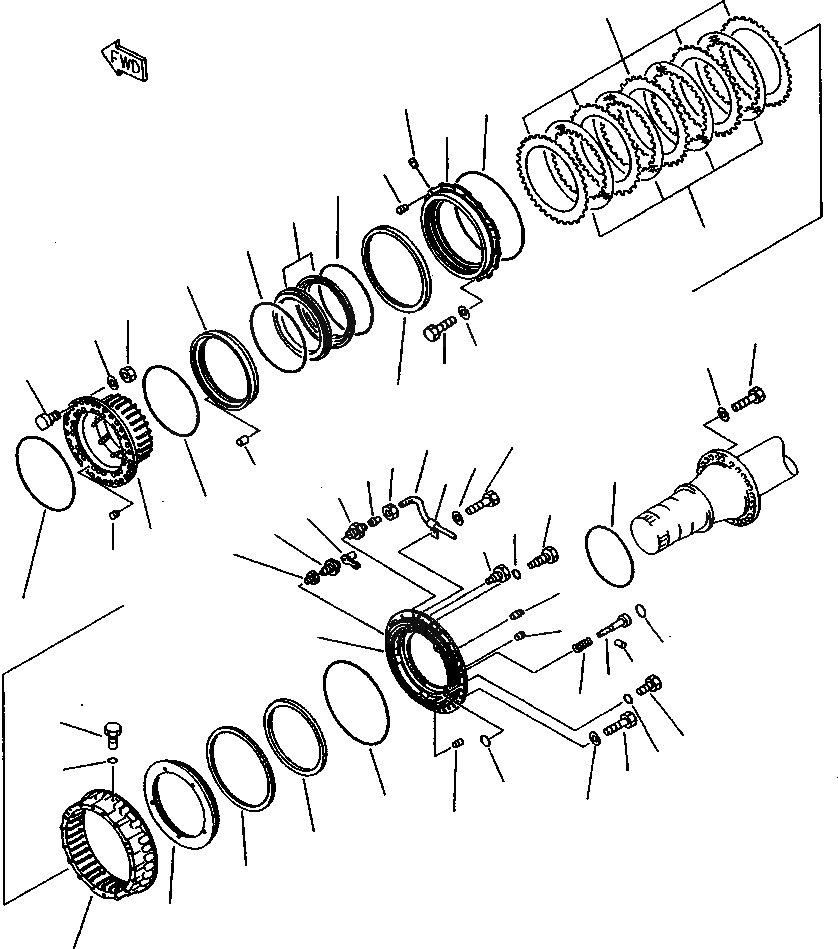 FWD