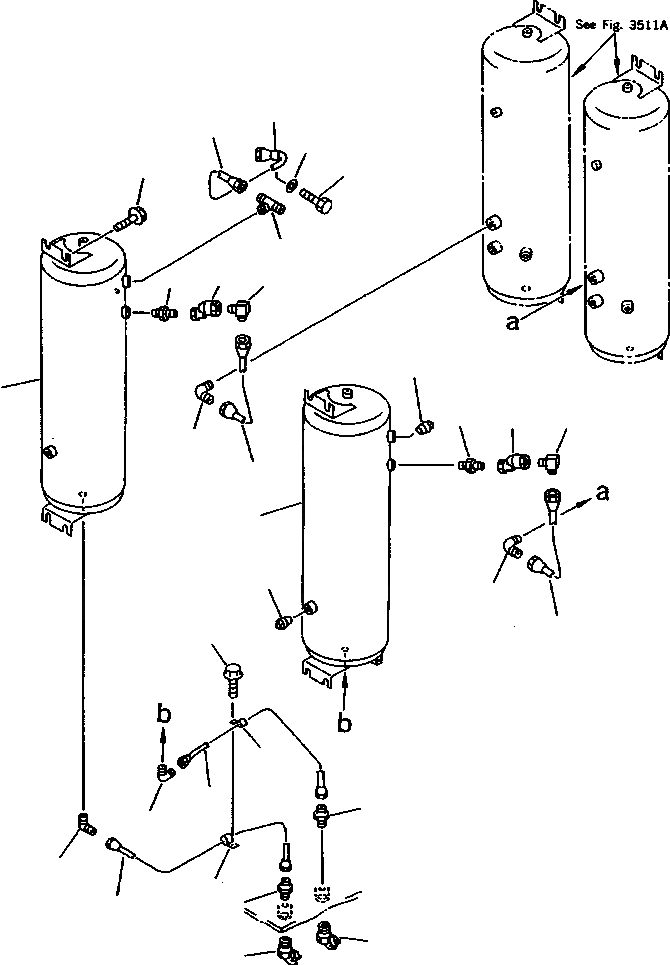 See Fig. 3511A

a

a

b

b