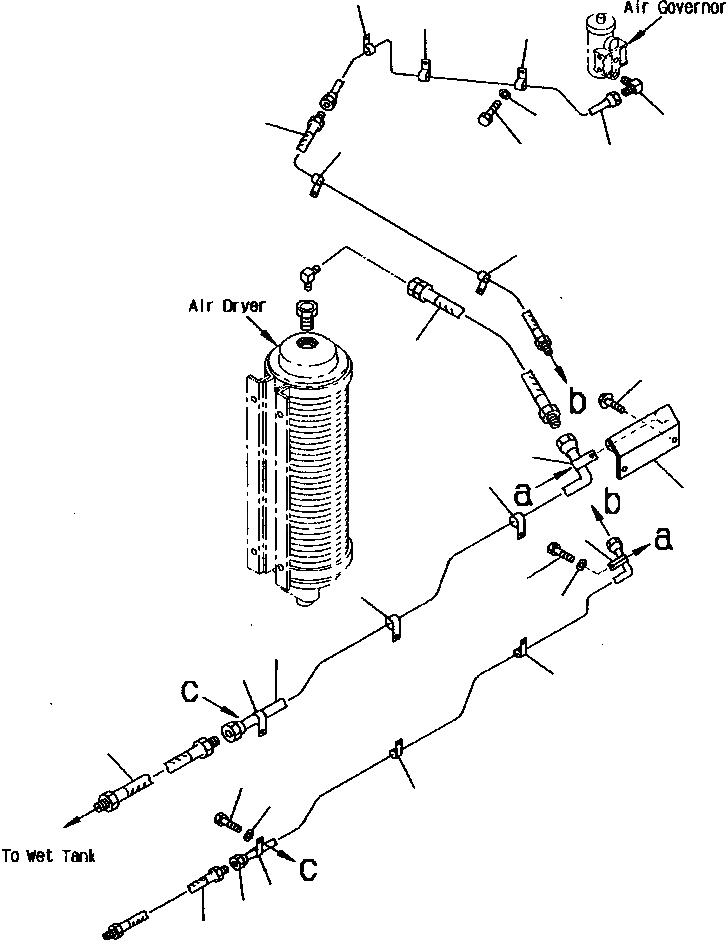 Air Governor

Air Dryer

b

a

b

a

C

To Wet Tank

C