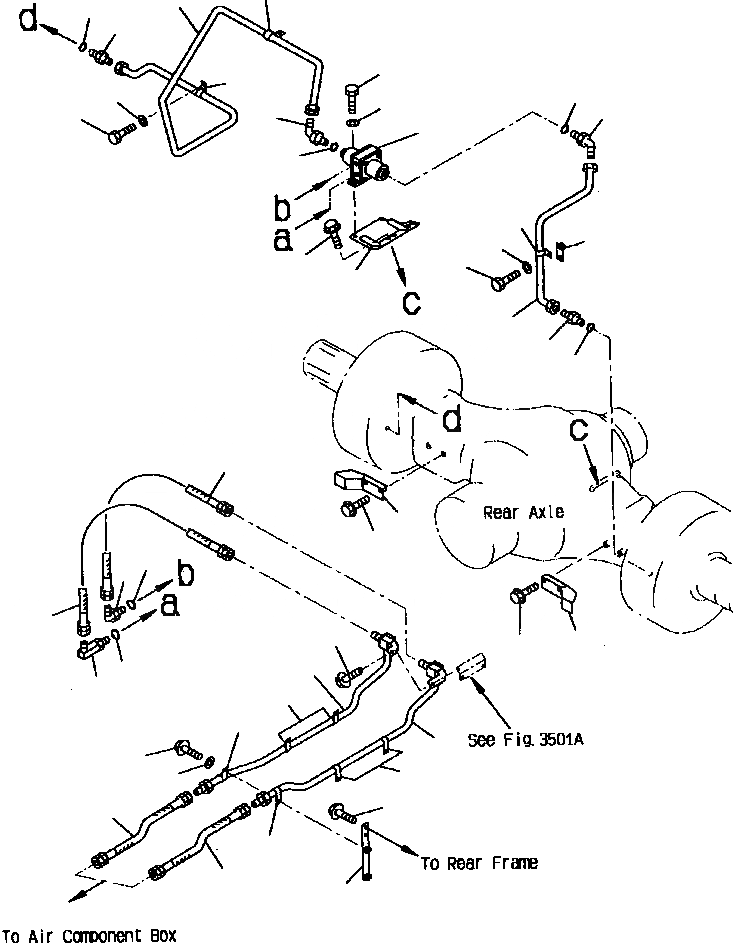 d
b
a
c
d
c
Rear Axle
b
a
See Fig. 3501A
To Rear Frame
To Air Component Box