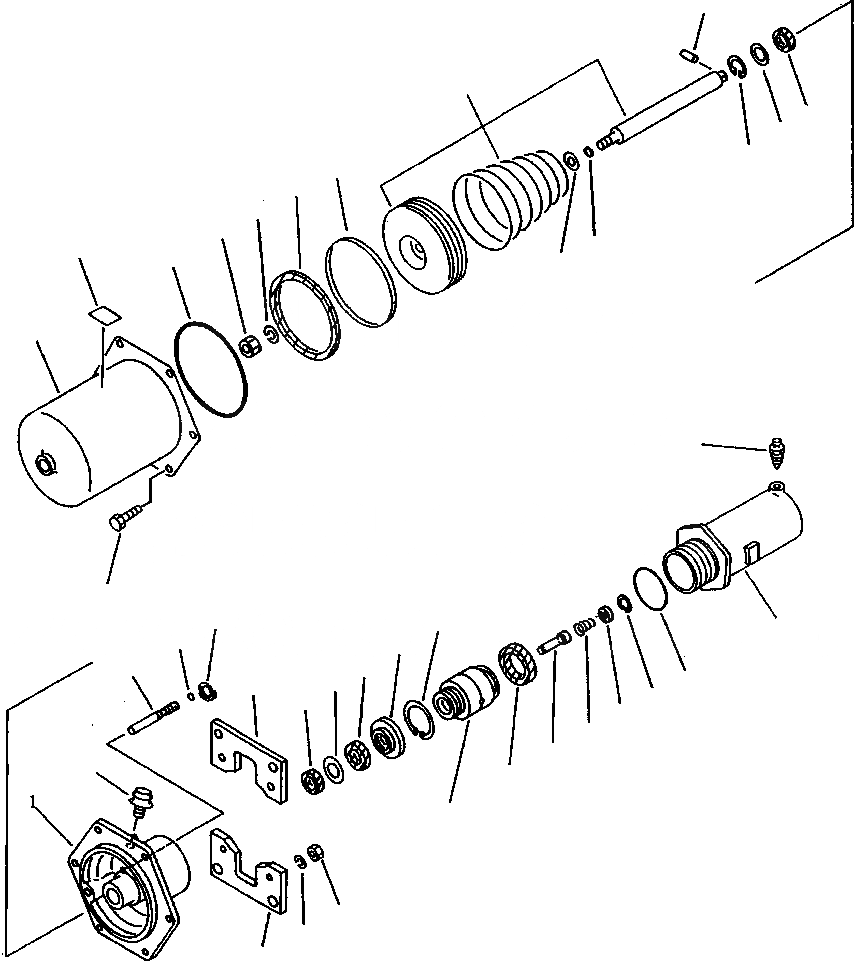 1