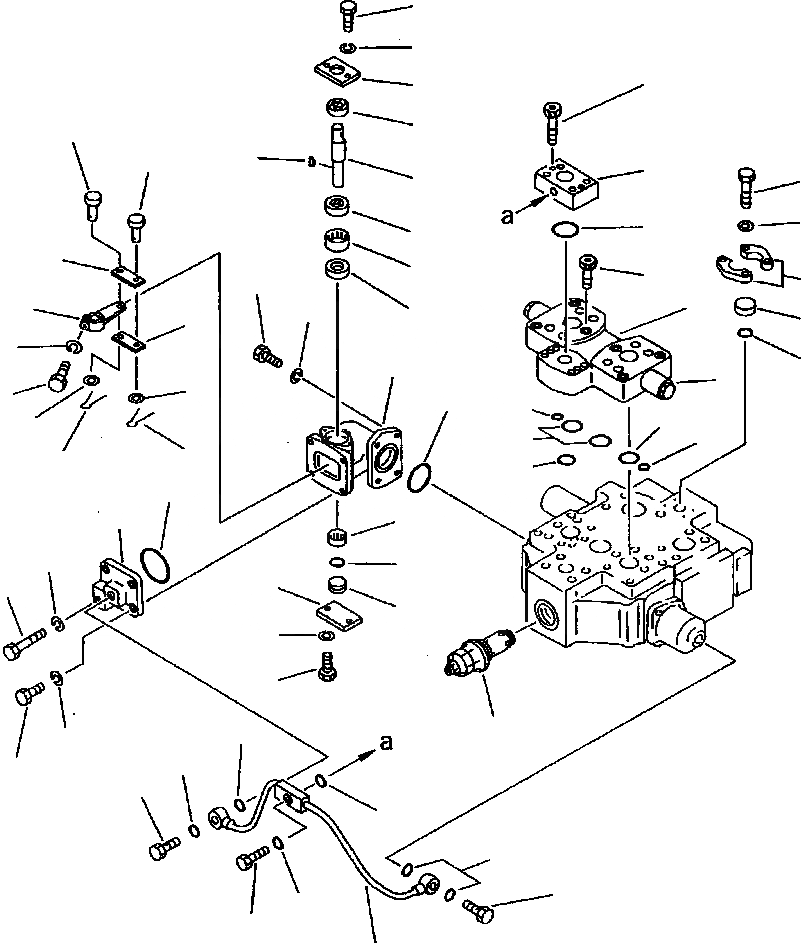 a

a